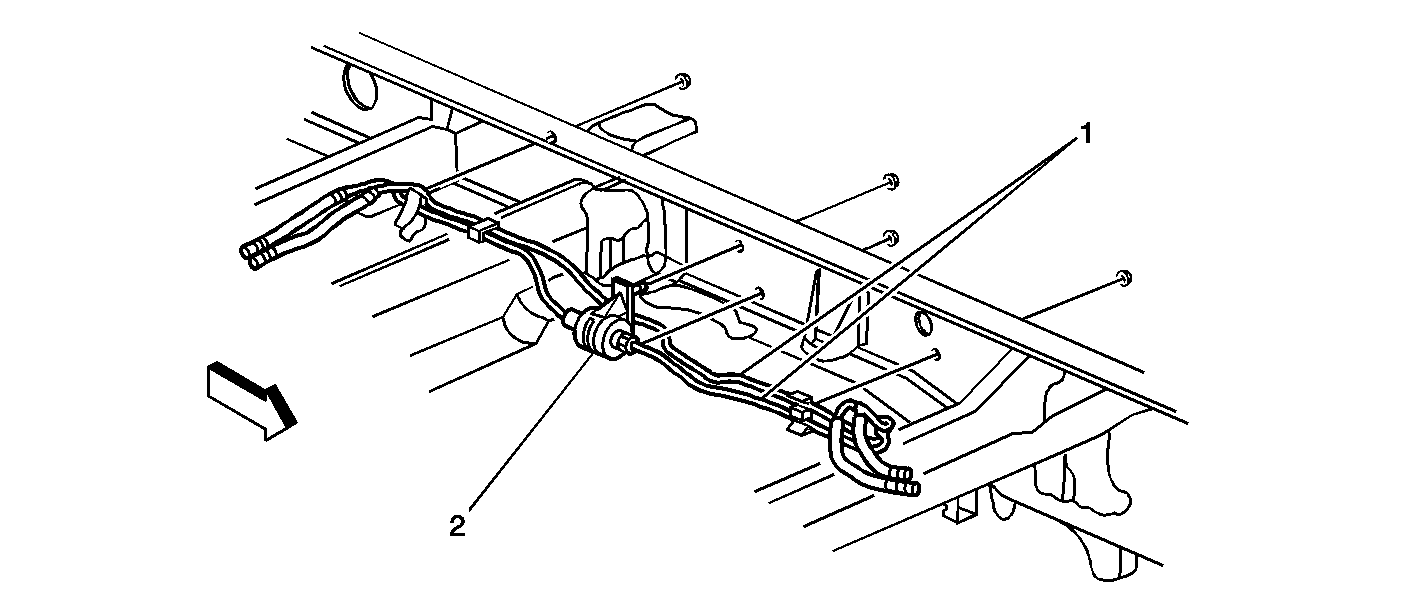 1

2