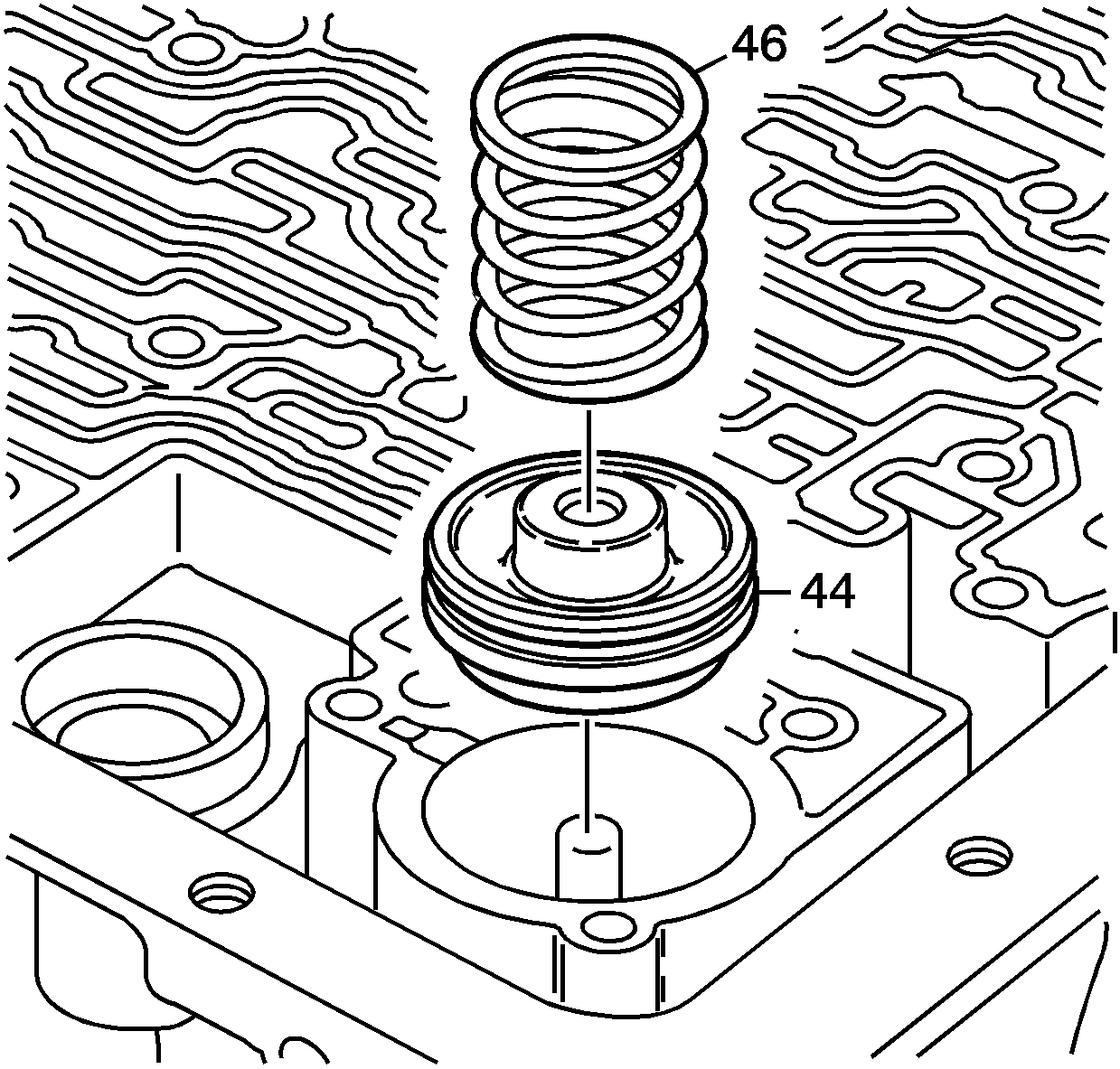 46

44