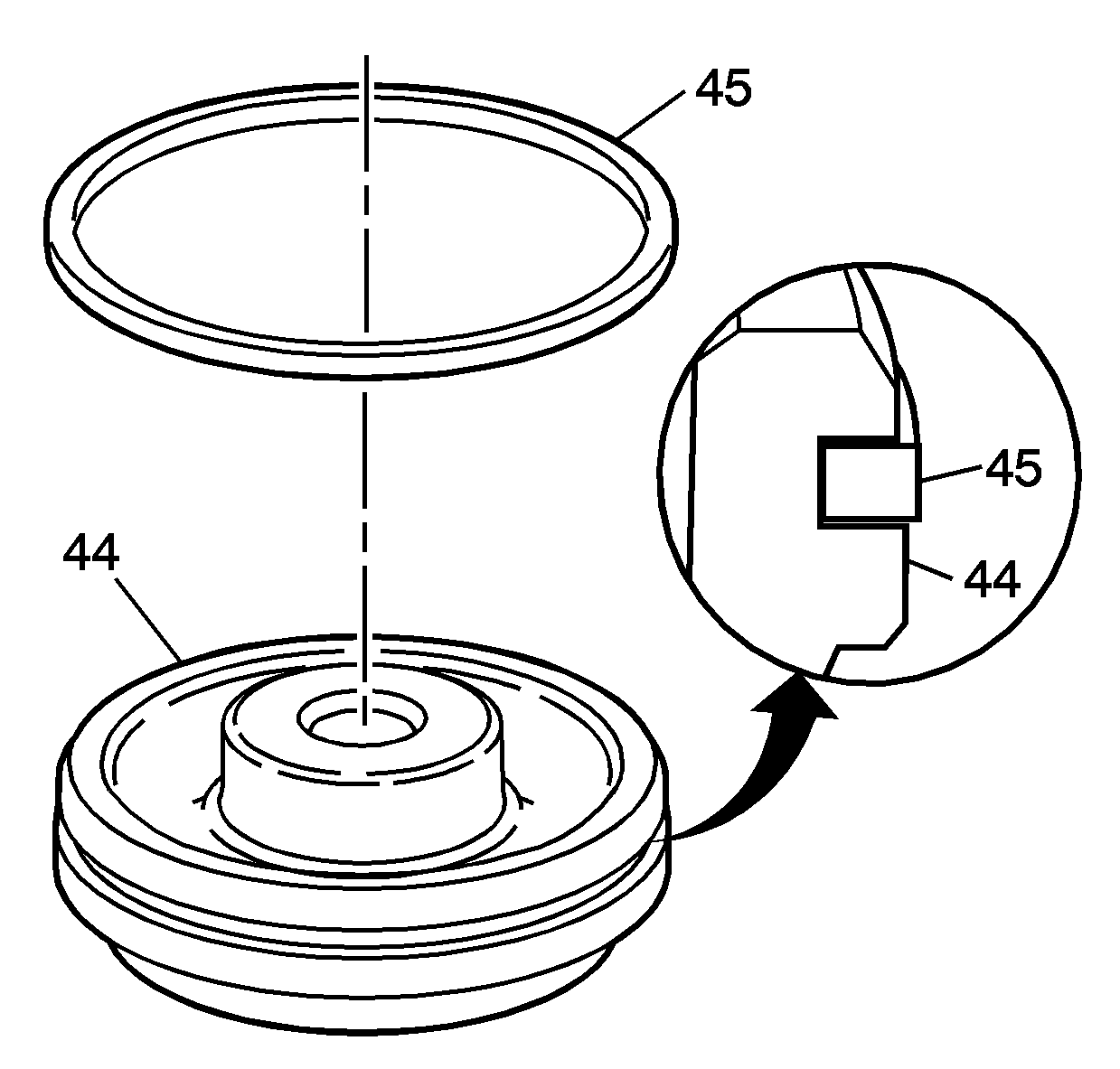 45

45

44

44