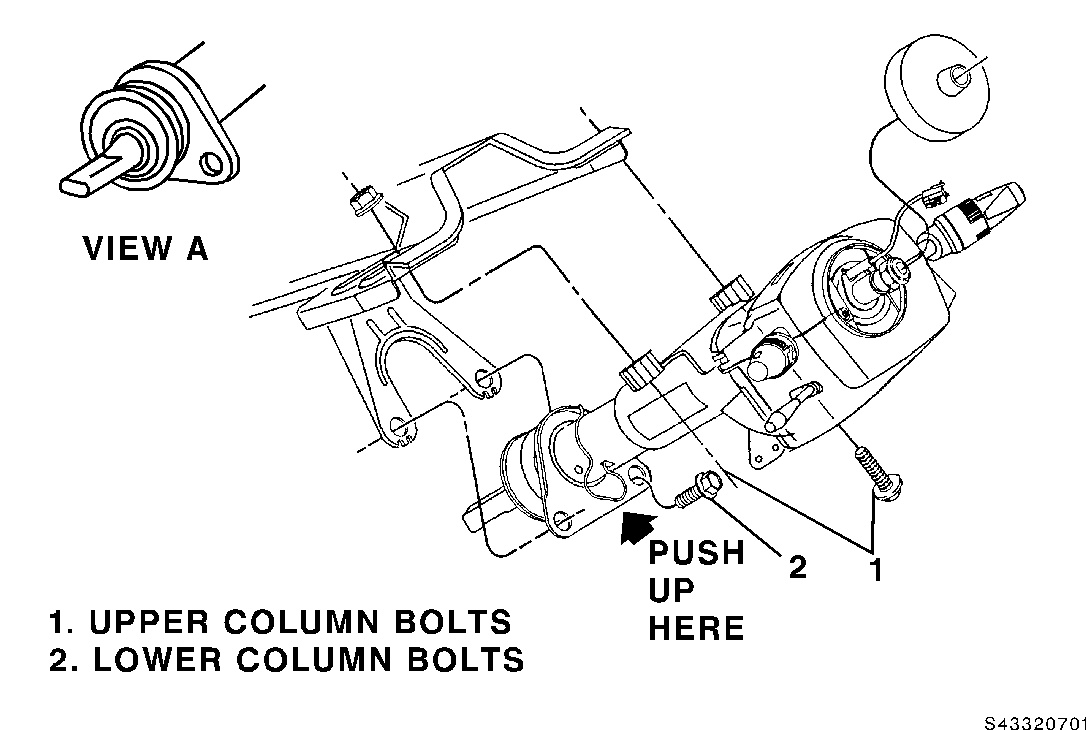 VIEW A

PUSH UP HERE

2

1

1. UPPER COLUMN BOLTS
2. LOWER COLUMN BOLTS

S43320701