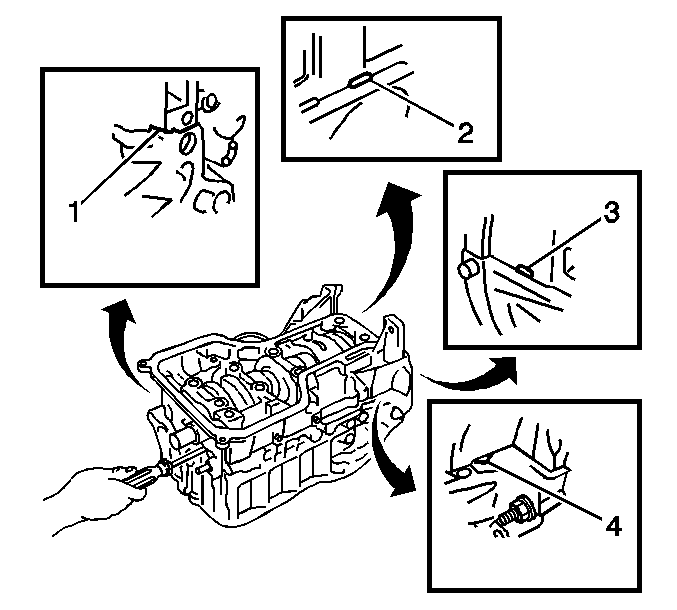 1
2
3
4