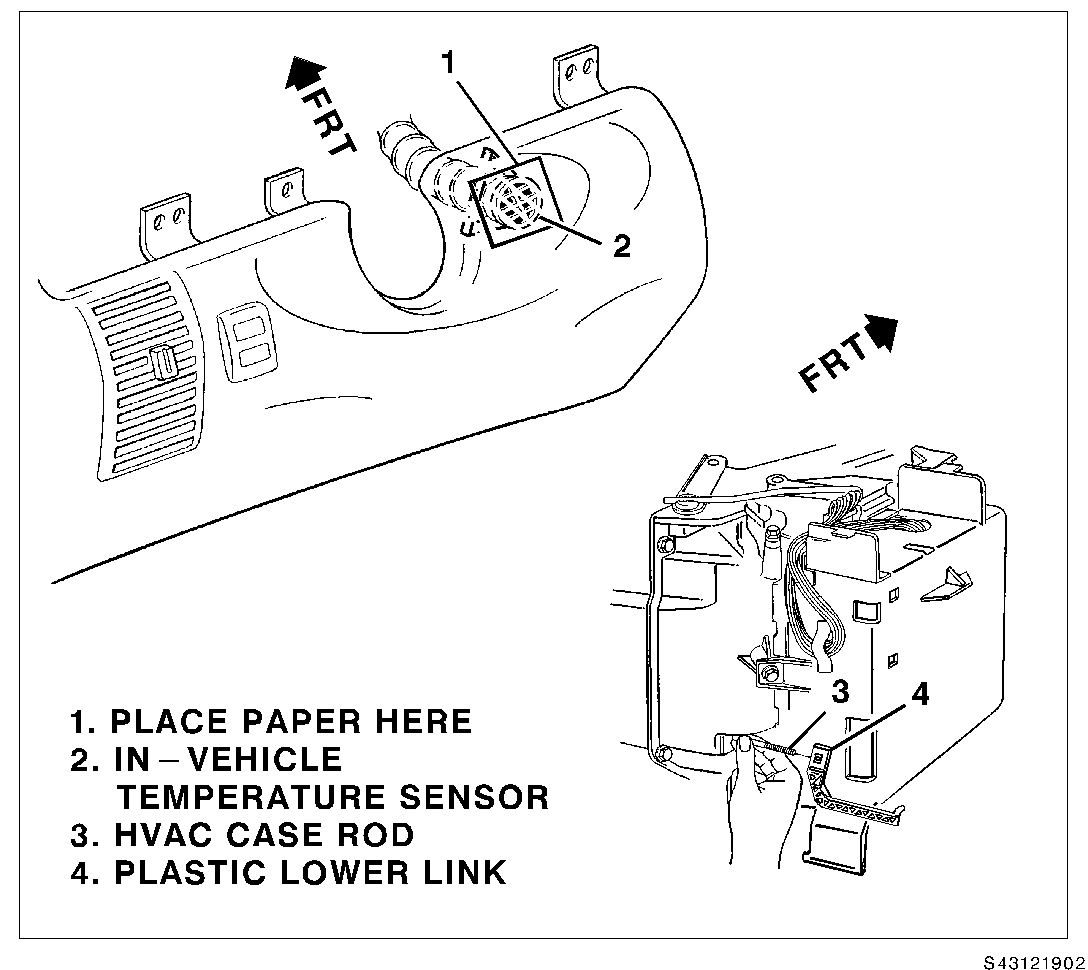 FRT

1

2

FRT

3

4

1. PLACE PAPER HERE
2. IN – VEHICLE TEMPERATURE SENSOR
3. HVAC CASE ROD
4. PLASTIC LOWER LINK

S43121902