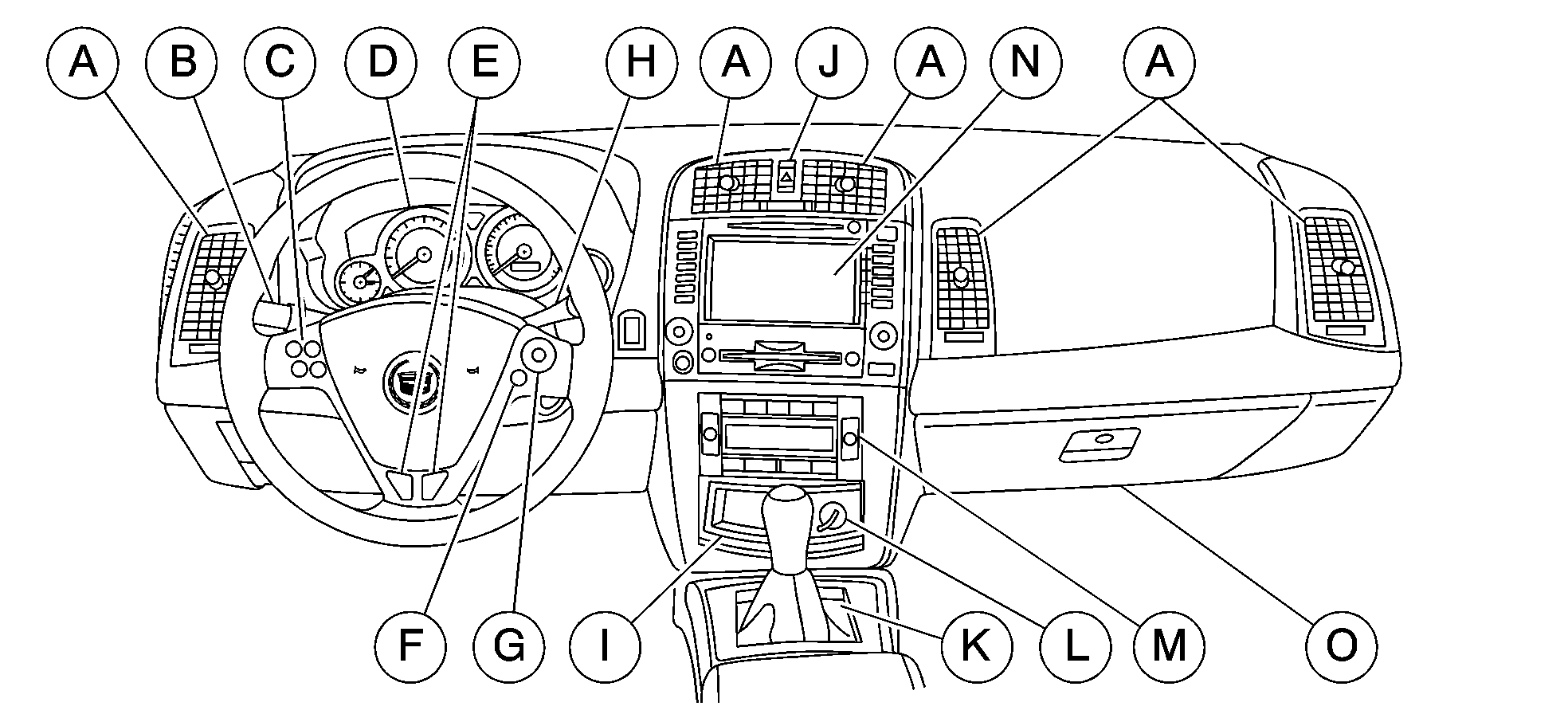 A B C D E H A J A N A

F G I K L M O