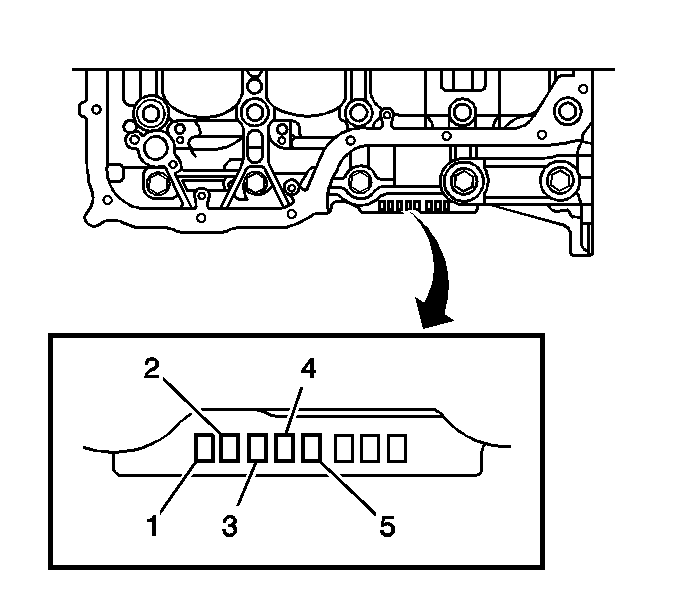 2
4
1
3
5