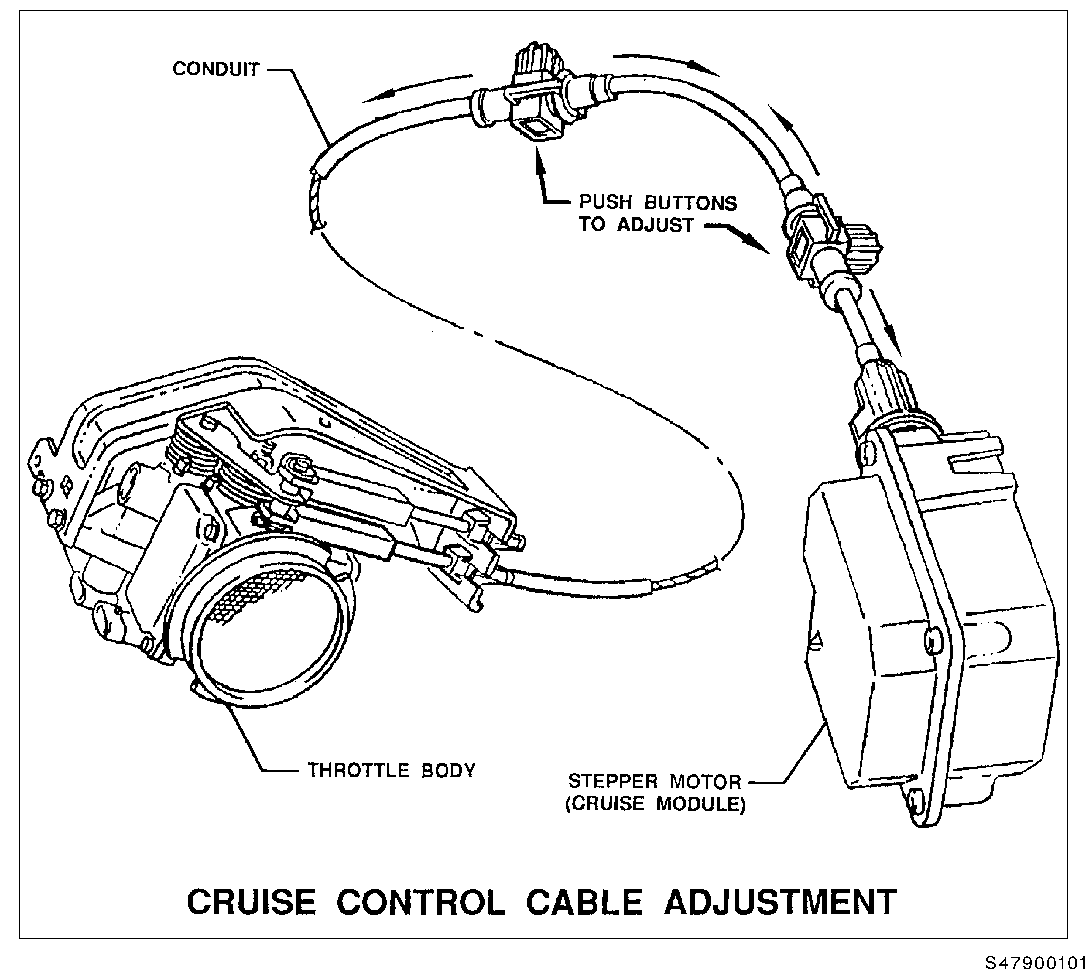 CONDUIT

PUSH BUTTONS TO ADJUST

THROTTLE BODY

STEPPER MOTOR (CRUISE MODULE)

CRUISE CONTROL CABLE ADJUSTMENT

S47900101