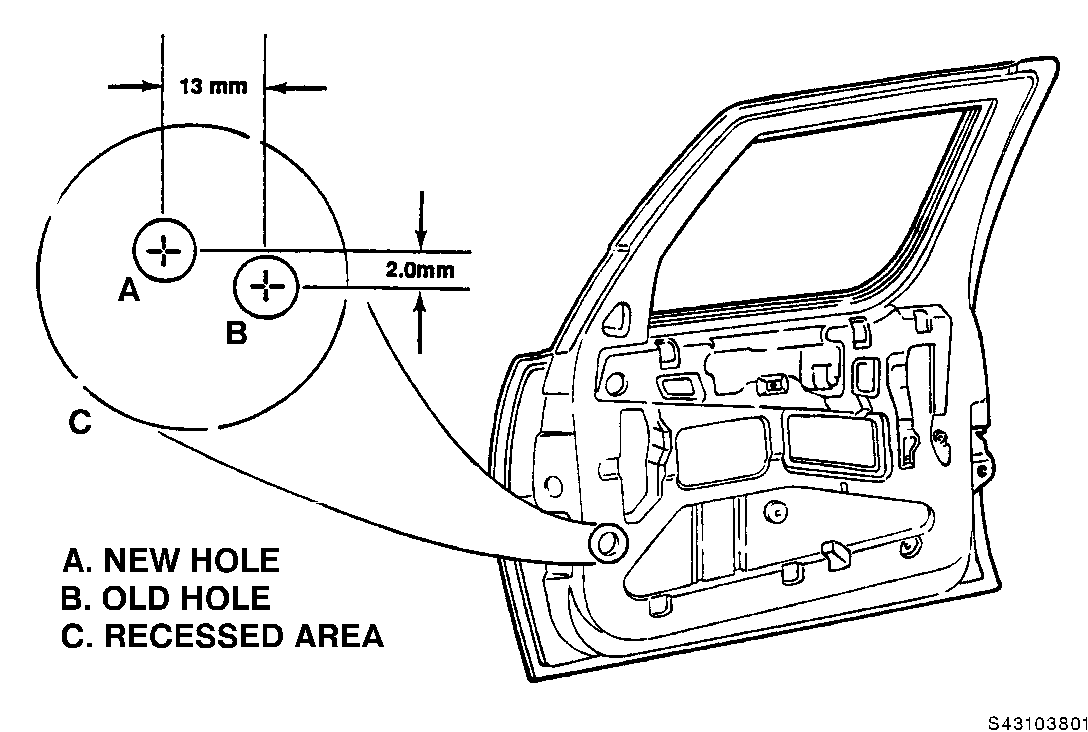 13 mm

2.0mm

A

B

C

A. NEW HOLE
B. OLD HOLE
C. RECESSED AREA

S43103801