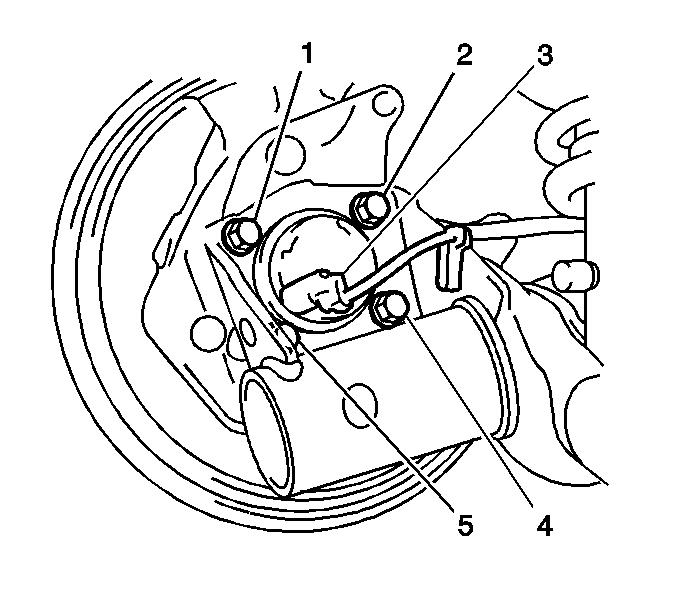 1
2
3
5
4