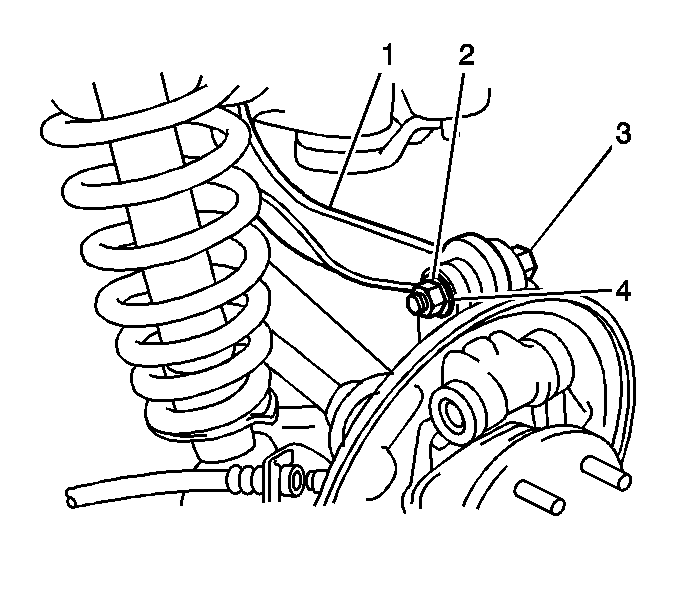 1
2
3
4