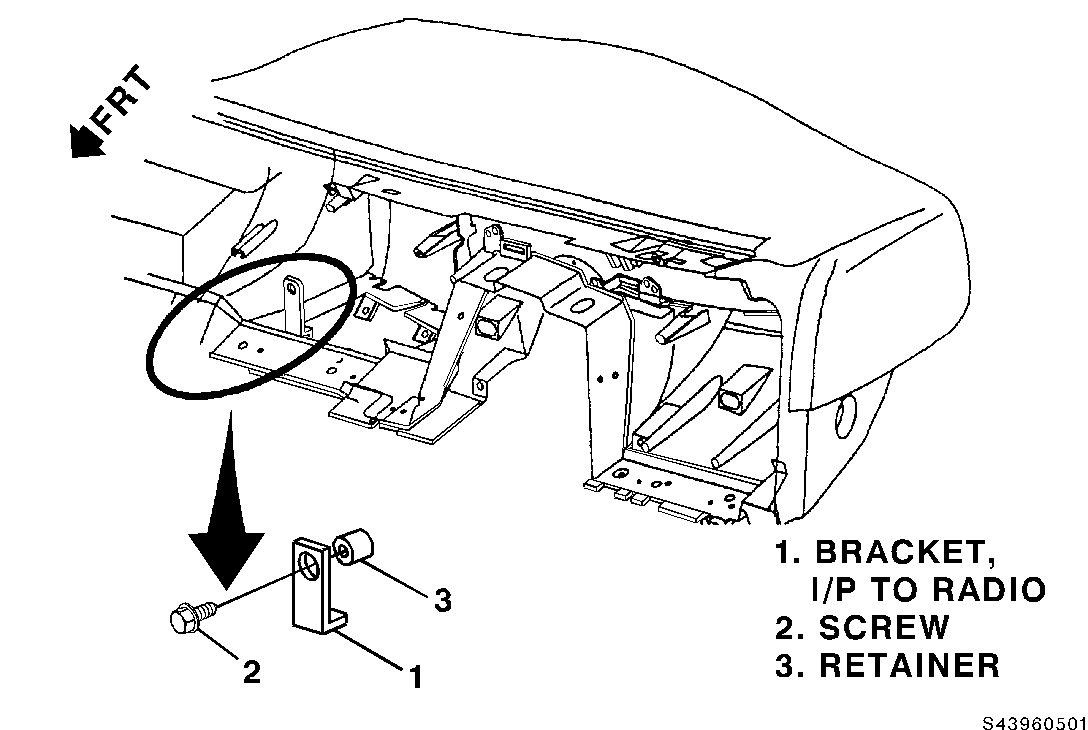 FRT

3

2

1

1. BRACKET, I/P TO RADIO
2. SCREW
3. RETAINER

S43960501