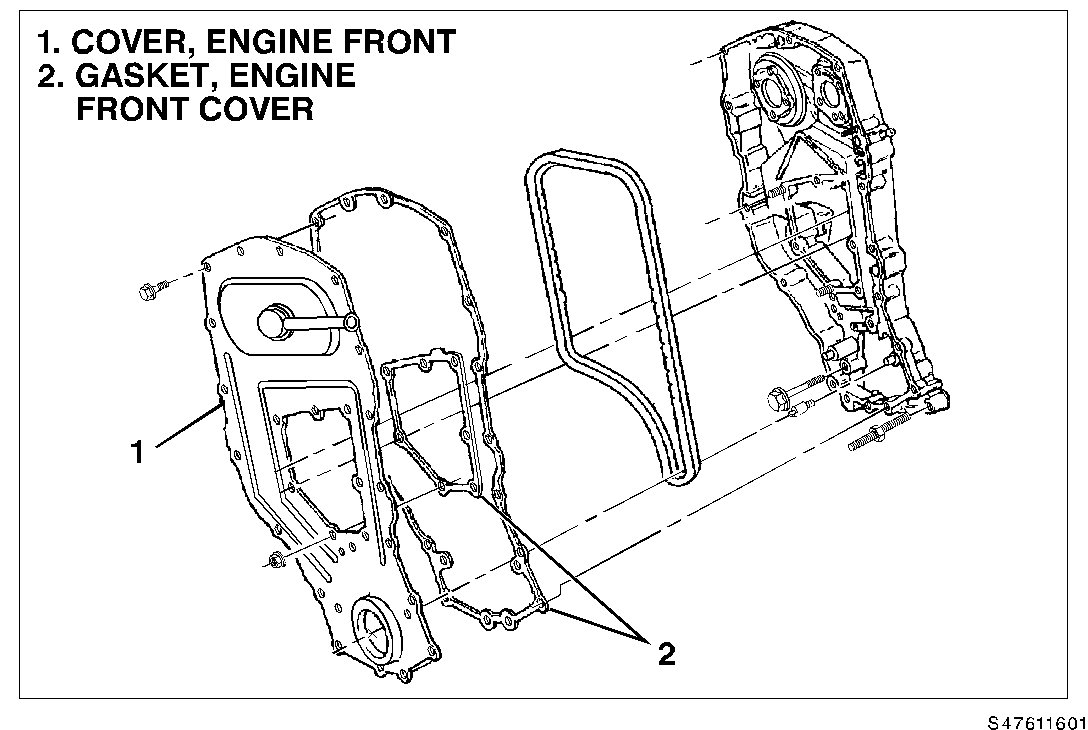 1. COVER, ENGINE FRONT
2. GASKET, ENGINE FRONT COVER

1

2

S47611601