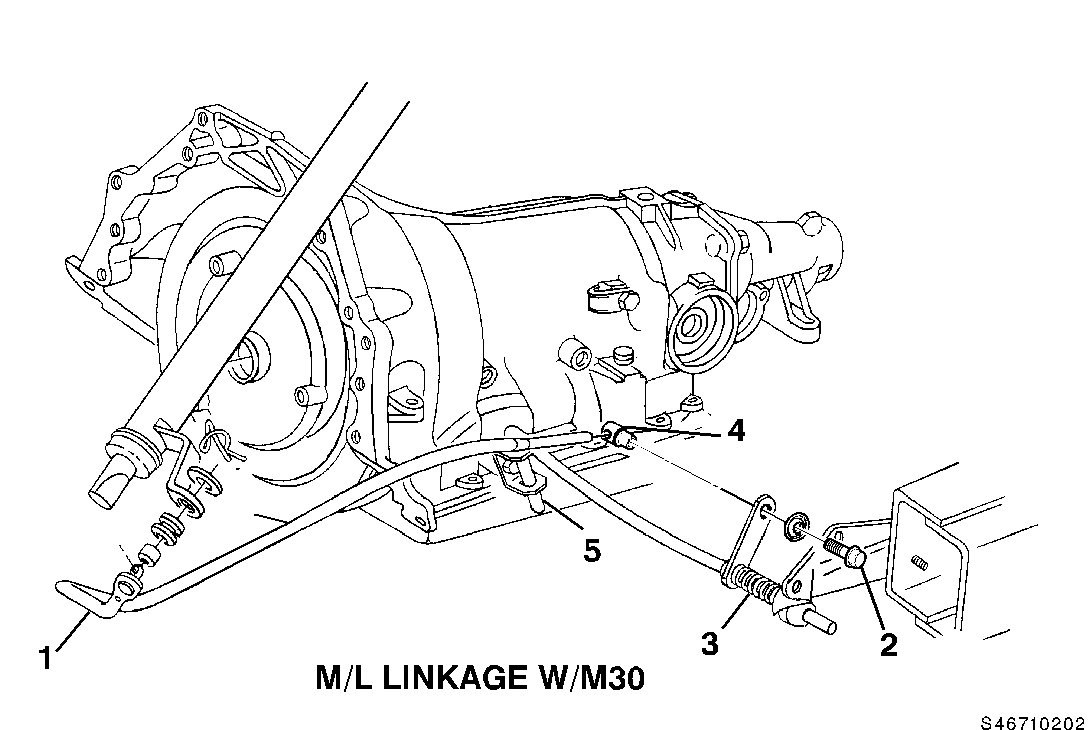 4

5

1

3

2

M/L LINKAGE W/M30

S46710202