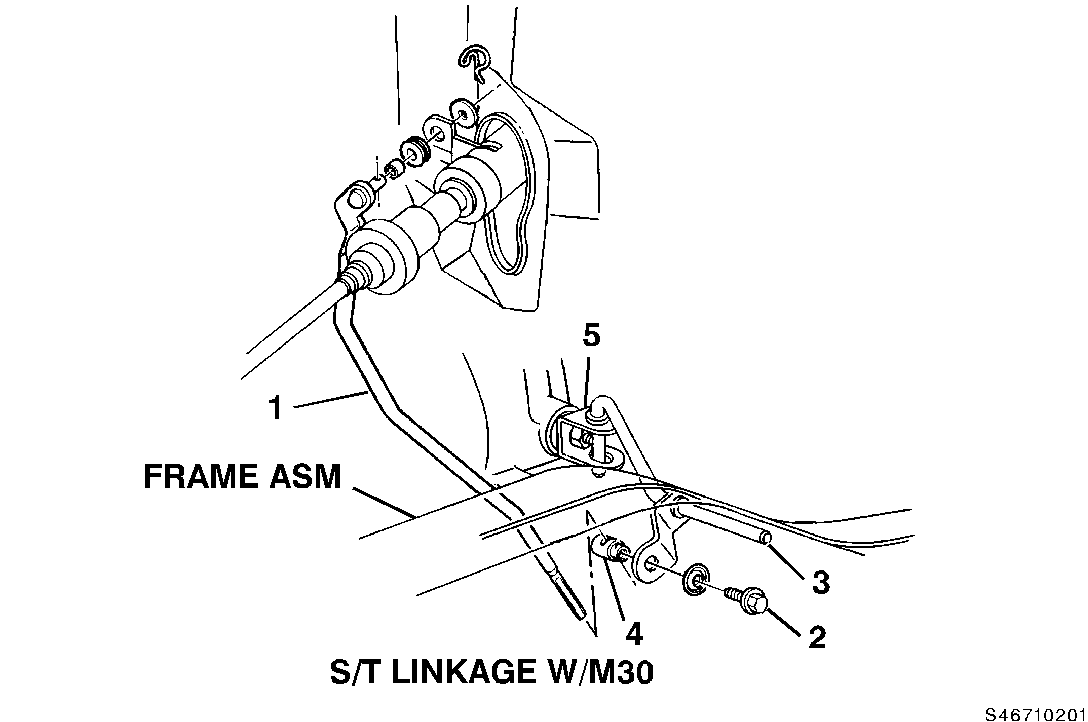 5

1

FRAME ASM

3

4

2

S/T LINKAGE W/M30

S46710201