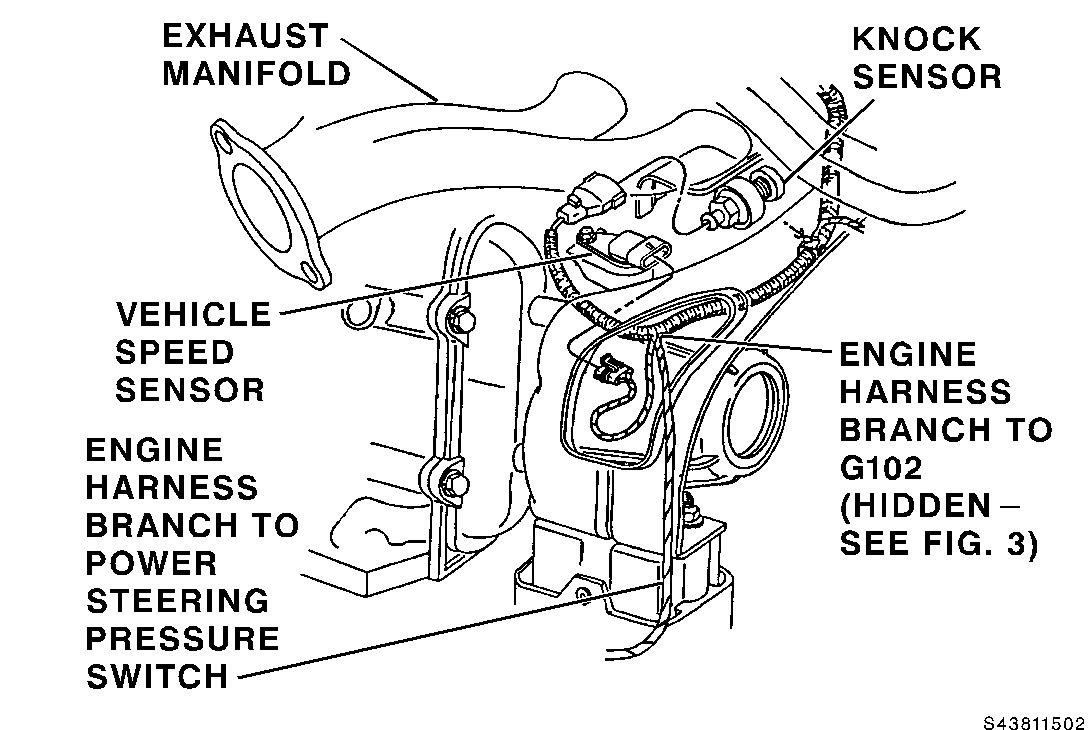 EXHAUST MANIFOLD

KNOCK SENSOR

VEHICLE SPEED SENSOR

ENGINE HARNESS BRANCH TO G102 (HIDDEN – SEE FIG. 3)

ENGINE HARNESS BRANCH TO POWER STEERING PRESSURE SWITCH

S43811502