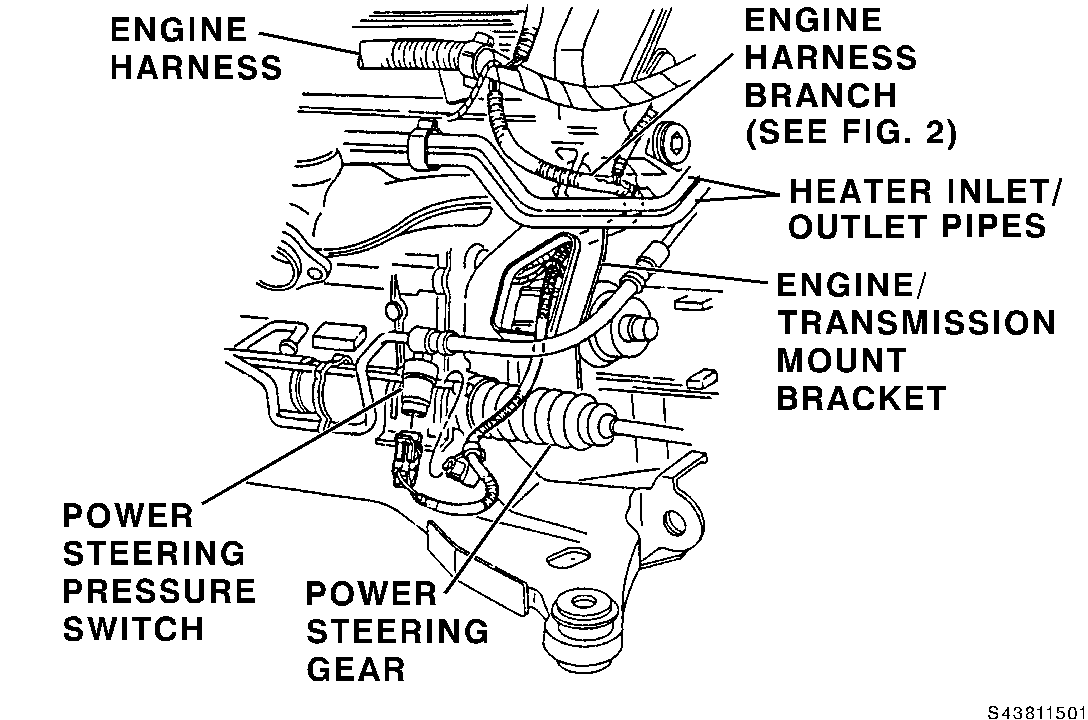 ENGINE HARNESS

ENGINE HARNESS BRANCH (SEE FIG. 2)

HEATER INLET/ OUTLET PIPES

ENGINE/ TRANSMISSION MOUNT BRACKET

POWER STEERING PRESSURE SWITCH

POWER STEERING GEAR

S43811501