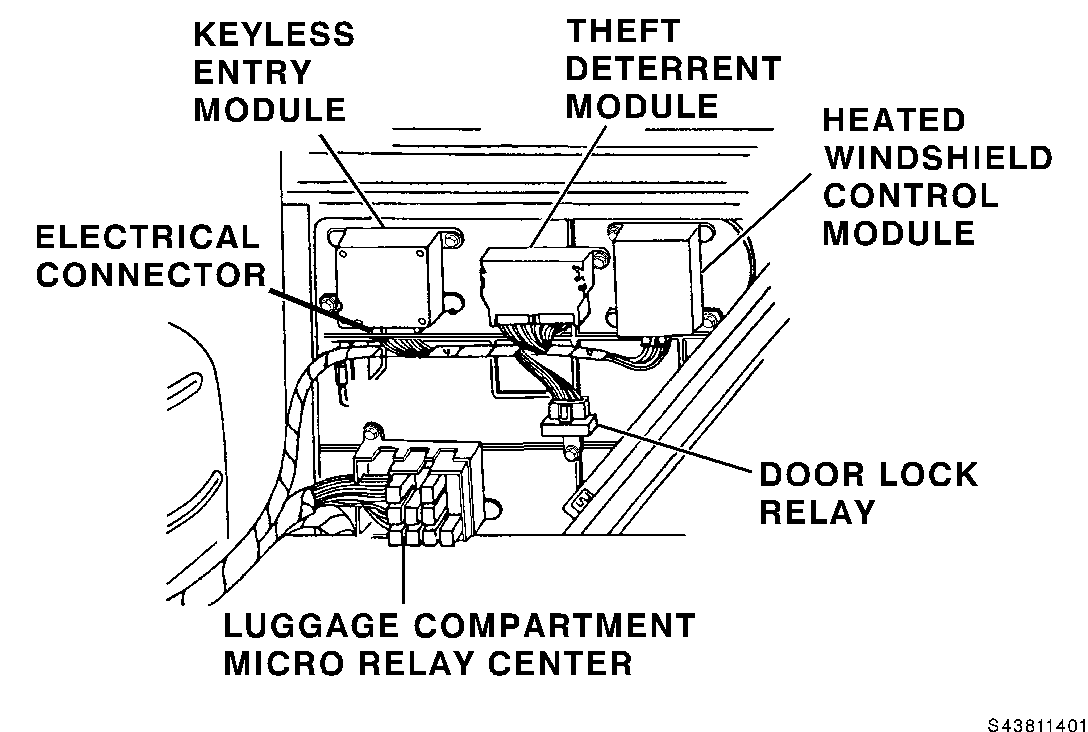 KEYLESS ENTRY MODULE

THEFT DETERRENT MODULE

HEATED WINDSHIELD CONTROL MODULE

ELECTRICAL CONNECTOR

DOOR LOCK RELAY

LUGGAGE COMPARTMENT MICRO RELAY CENTER

S43811401