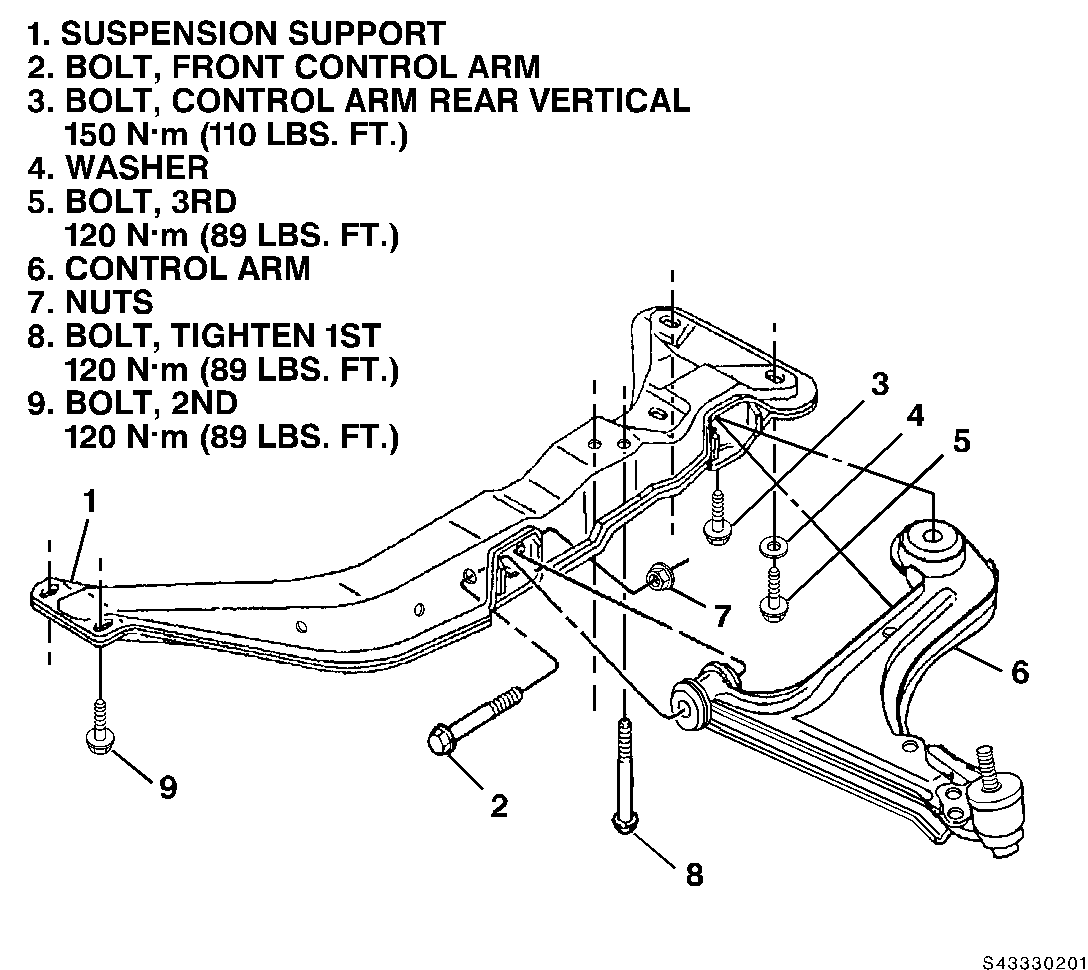 1. SUSPENSION SUPPORT
2. BOLT, FRONT CONTROL ARM
3. BOLT, CONTROL ARM REAR VERTICAL
150 N·m (110 LBS. FT.)
4. WASHER
5. BOLT, 3RD
120 N·m (89 LBS. FT.)
6. CONTROL ARM
7. NUTS
8. BOLT, TIGHTEN 1ST
120 N·m (89 LBS. FT.)
9. BOLT, 2ND
120 N·m (89 LBS. FT.)

1
3
4
5
7
6
9
2
8

S43330201