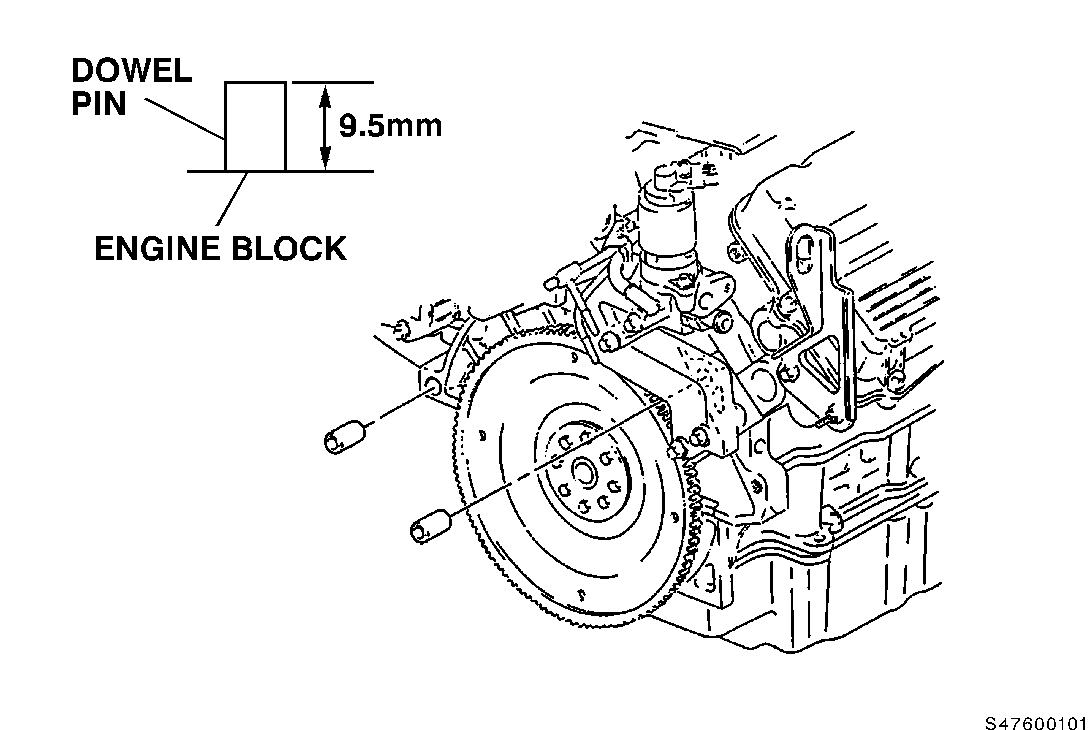 DOWEL PIN

9.5mm

ENGINE BLOCK

S47600101