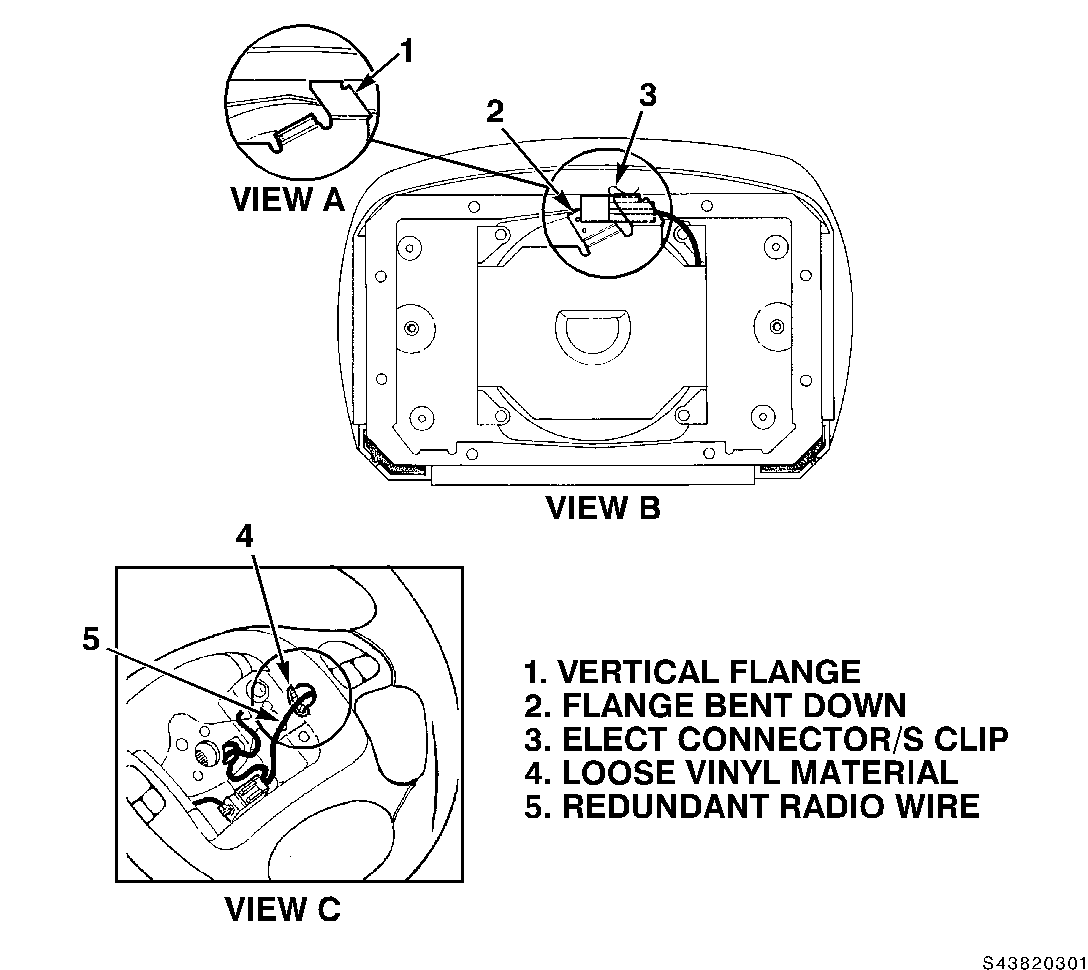 1

VIEW A

2

3

VIEW B

4

5

VIEW C

1. VERTICAL FLANGE
2. FLANGE BENT DOWN
3. ELECT CONNECTOR/S CLIP
4. LOOSE VINYL MATERIAL
5. REDUNDANT RADIO WIRE

S43820301