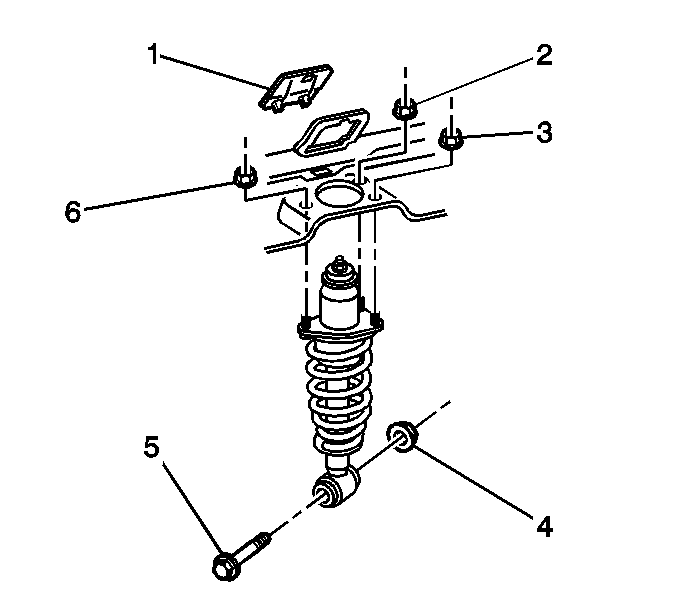 1
2
3
6
5
4