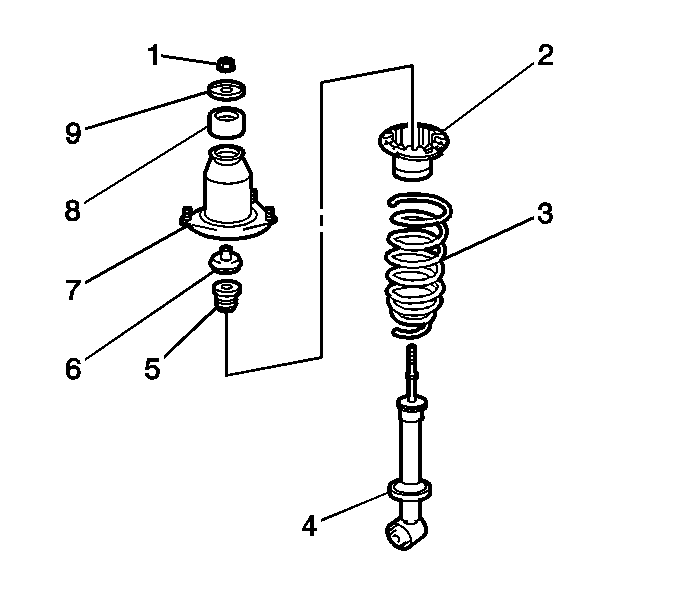 1
2
9
8
3
7
6
5
4