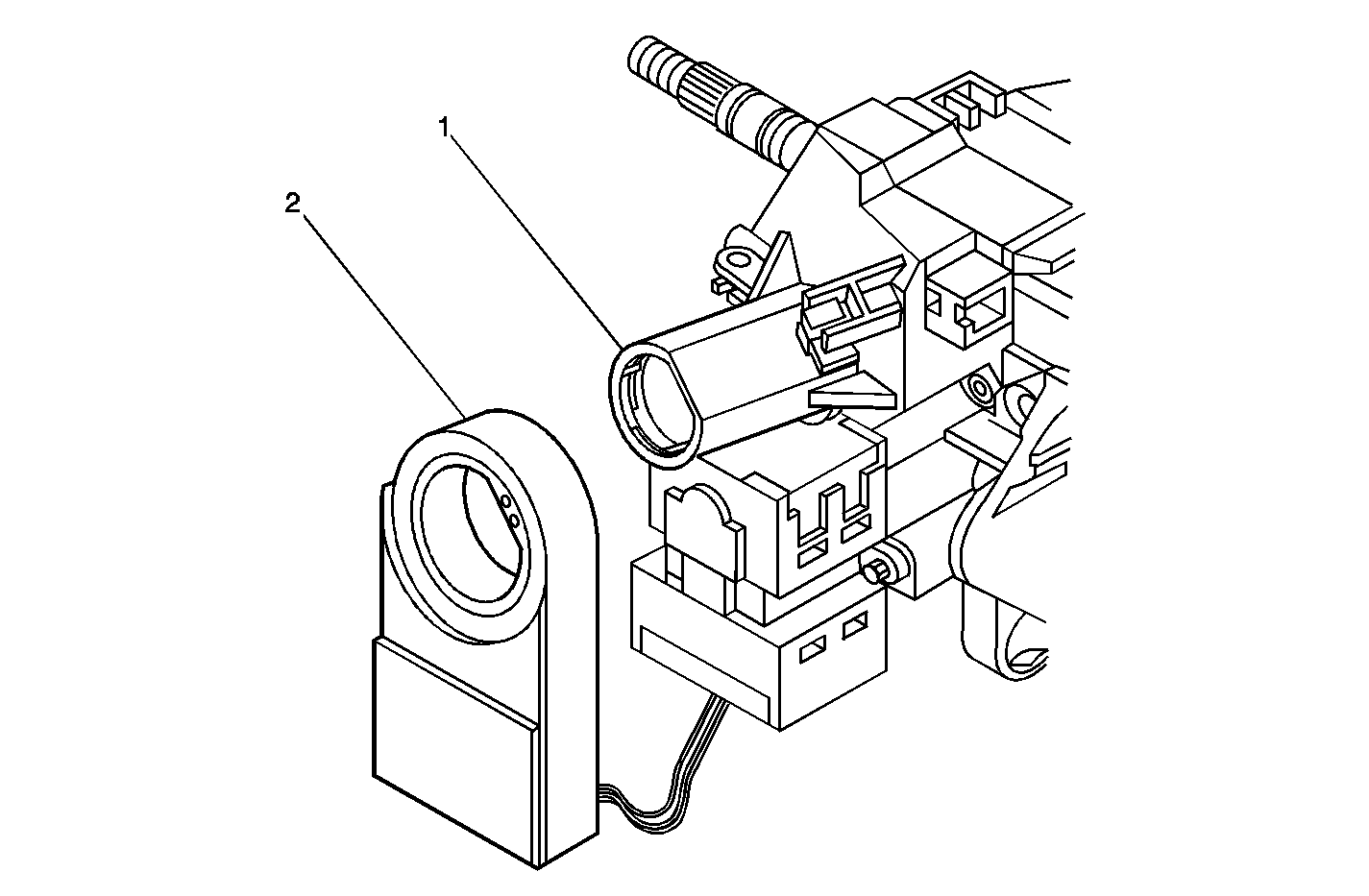 1
2