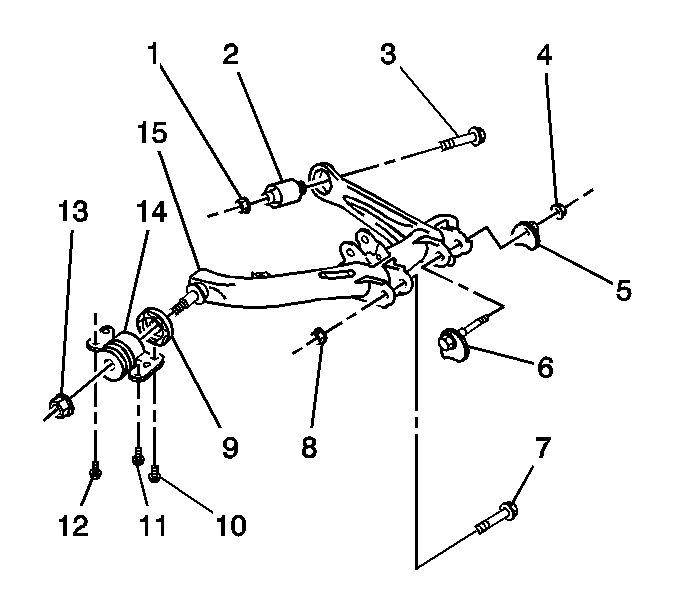 1
2
3
4
15
13
14
5
6
9
8
7
12
11
10