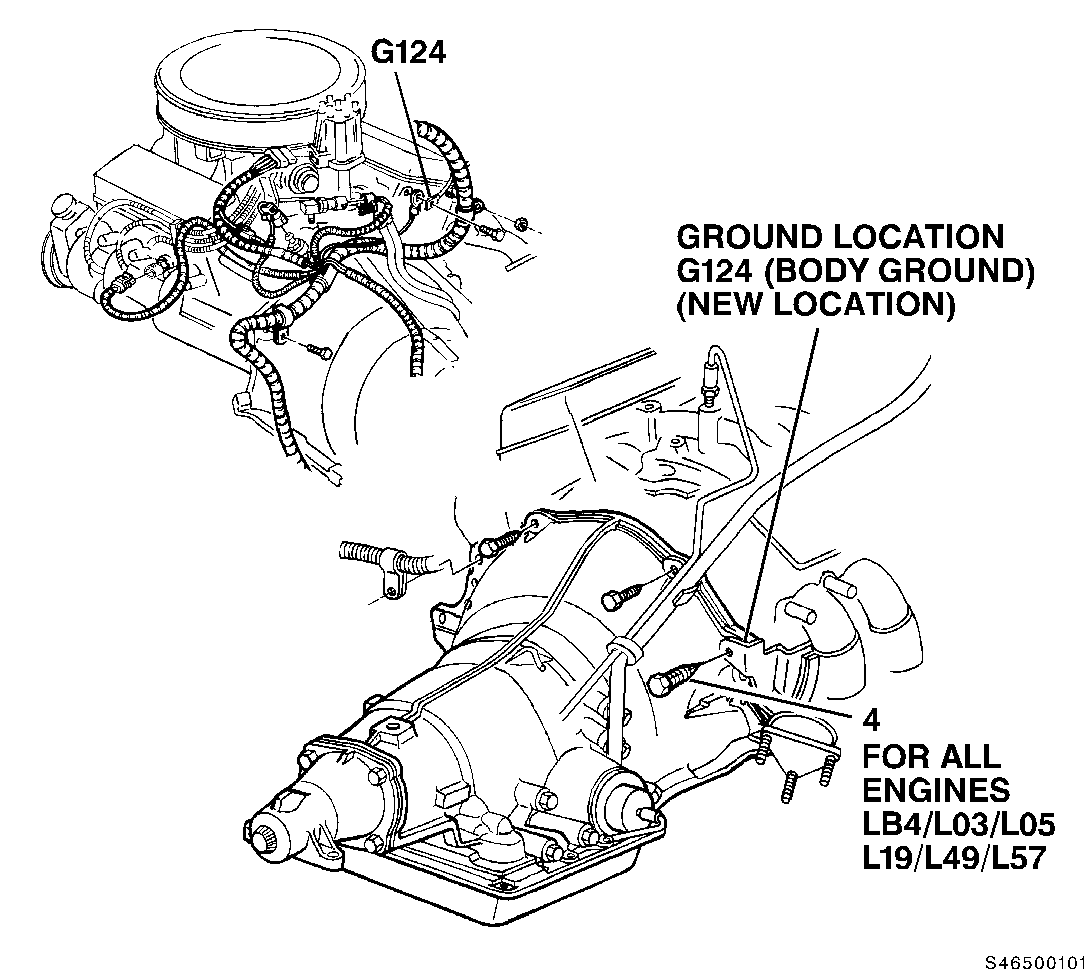 G124

GROUND LOCATION
G124 (BODY GROUND)
(NEW LOCATION)

4
FOR ALL
ENGINES
LB4/L03/L05
L19/L49/L57

S46500101