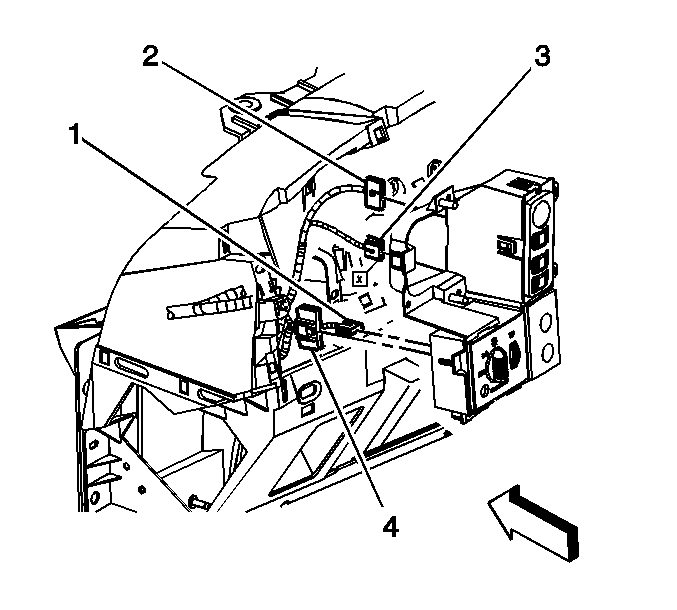 2
3
1
4