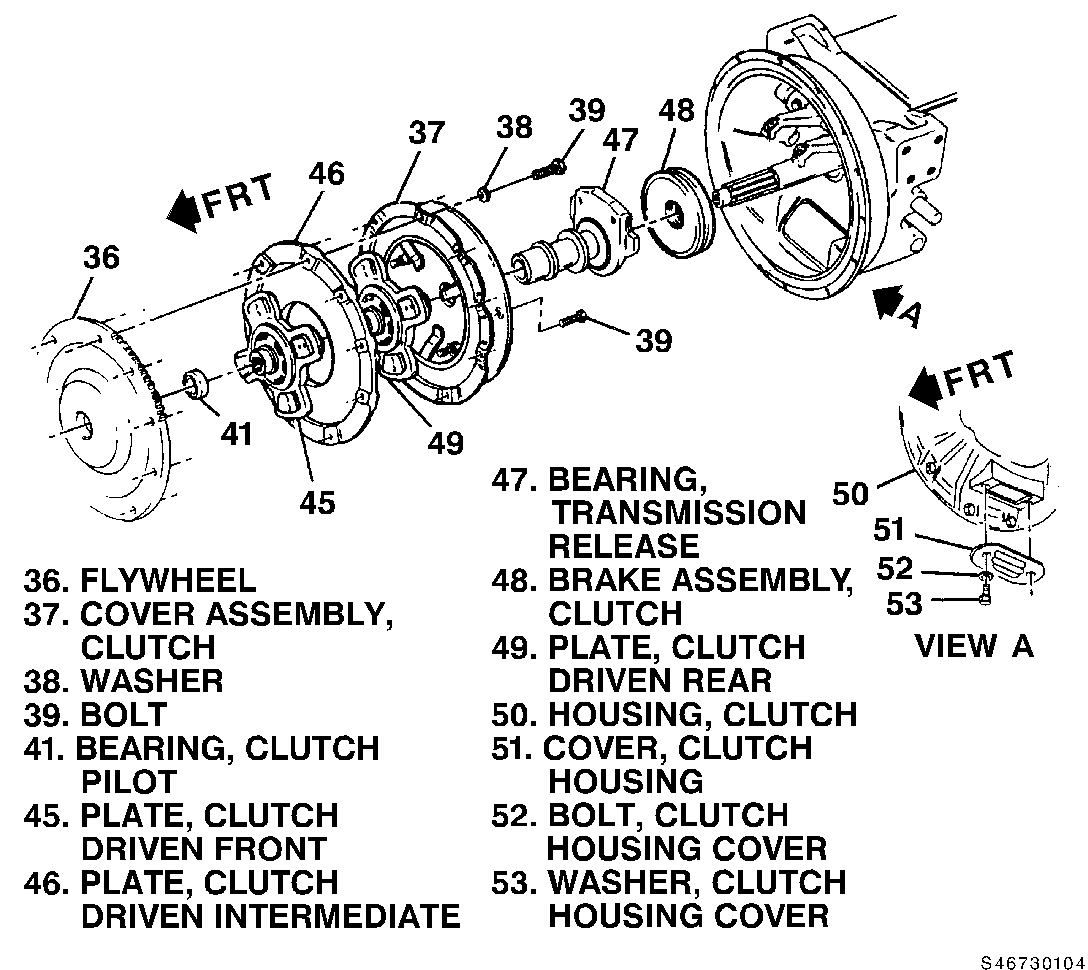 FRT
36
46
37
38
39
47
48
39
A
41
45
49
FRT
50
51
52
53
VIEW A

36. FLYWHEEL
37. COVER ASSEMBLY, CLUTCH
38. WASHER
39. BOLT
41. BEARING, CLUTCH PILOT
45. PLATE, CLUTCH DRIVEN FRONT
46. PLATE, CLUTCH DRIVEN INTERMEDIATE

47. BEARING, TRANSMISSION RELEASE
48. BRAKE ASSEMBLY, CLUTCH
49. PLATE, CLUTCH DRIVEN REAR
50. HOUSING, CLUTCH
51. COVER, CLUTCH HOUSING
52. BOLT, CLUTCH HOUSING COVER
53. WASHER, CLUTCH HOUSING COVER

S46730104