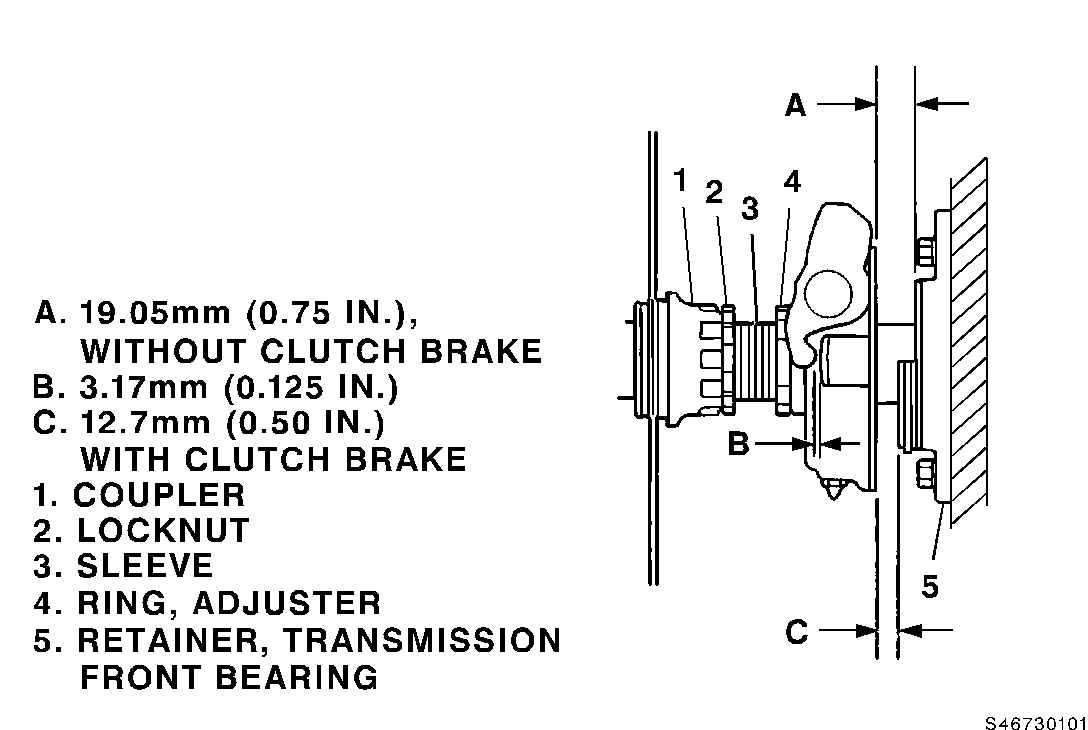 A. 19.05mm (0.75 IN.), WITHOUT CLUTCH BRAKE
B. 3.17mm (0.125 IN.)
C. 12.7mm (0.50 IN.) WITH CLUTCH BRAKE
1. COUPLER
2. LOCKNUT
3. SLEEVE
4. RING, ADJUSTER
5. RETAINER, TRANSMISSION FRONT BEARING

A
1
2
3
4
B
5
C

S46730101