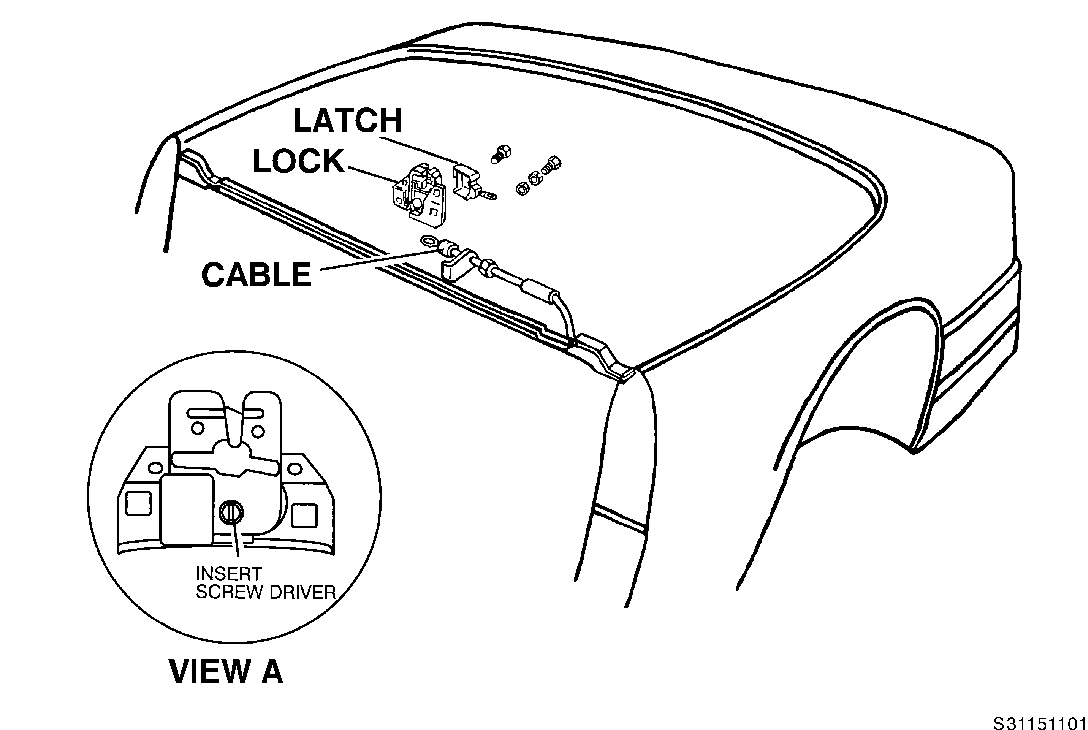 LATCH
LOCK
CABLE
INSERT
SCREW DRIVER
VIEW A
S31151101