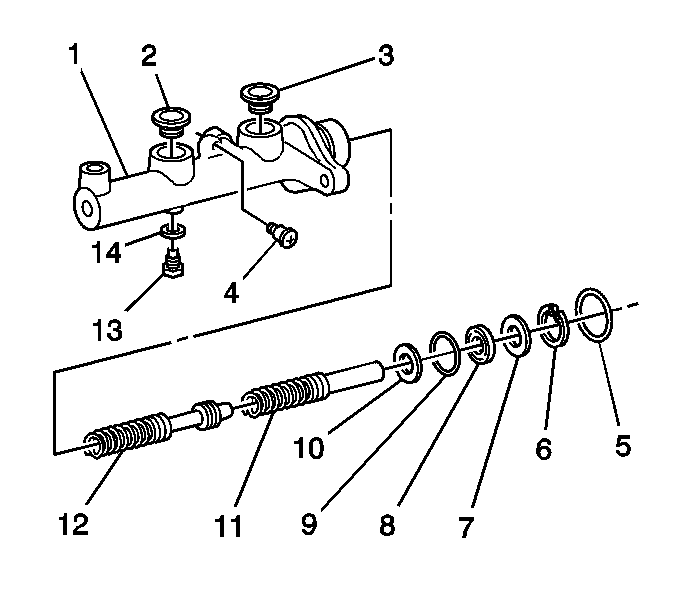 1
2
3
14
4
13
10
6
5
12
11
9
8
7