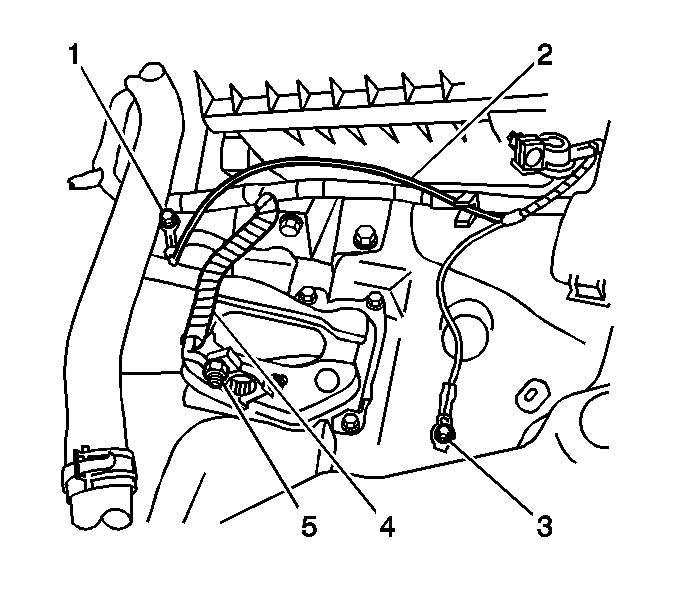 1
2
5
4
3