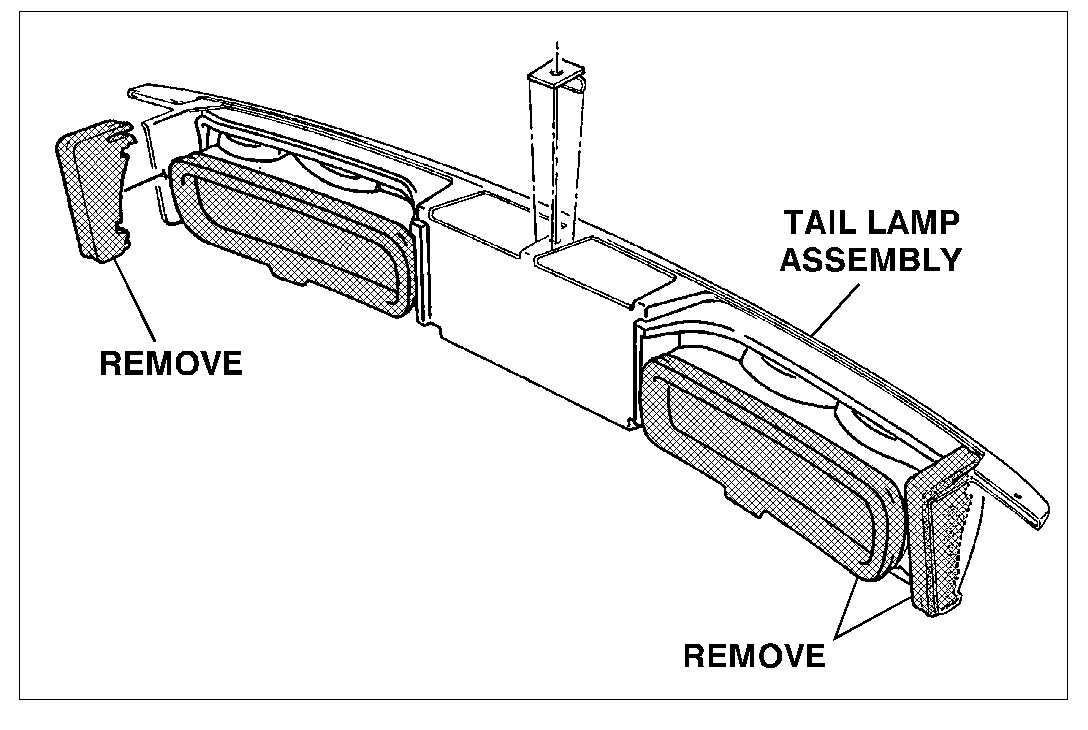 TAIL LAMP ASSEMBLY

REMOVE

REMOVE