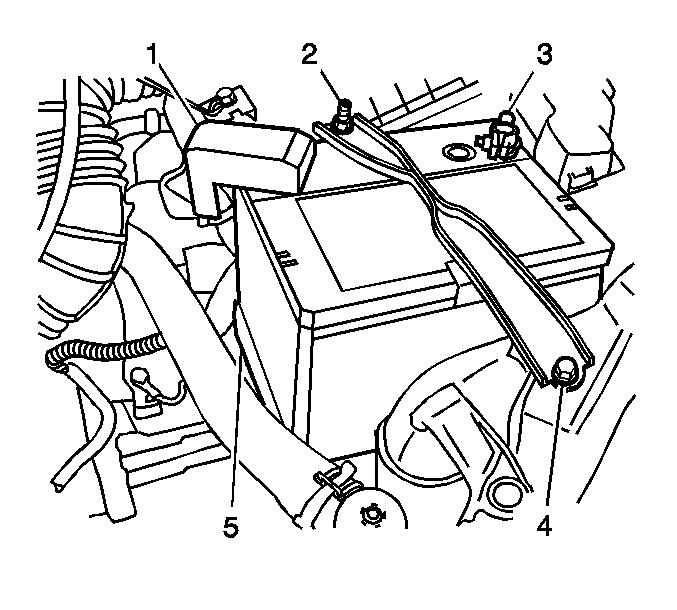 1
2
3
5
4