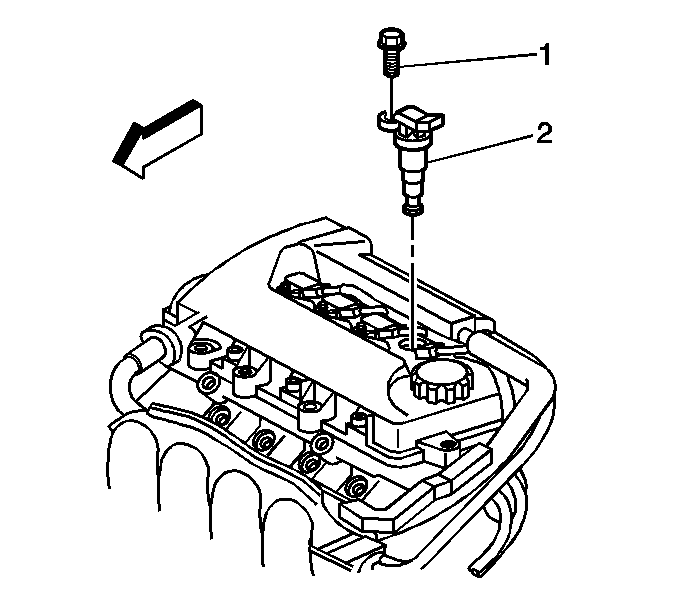 1
2