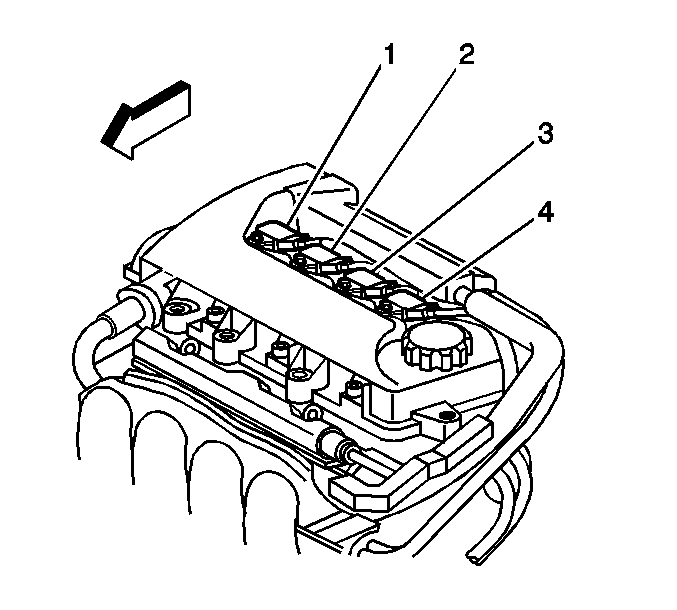 1
2
3
4