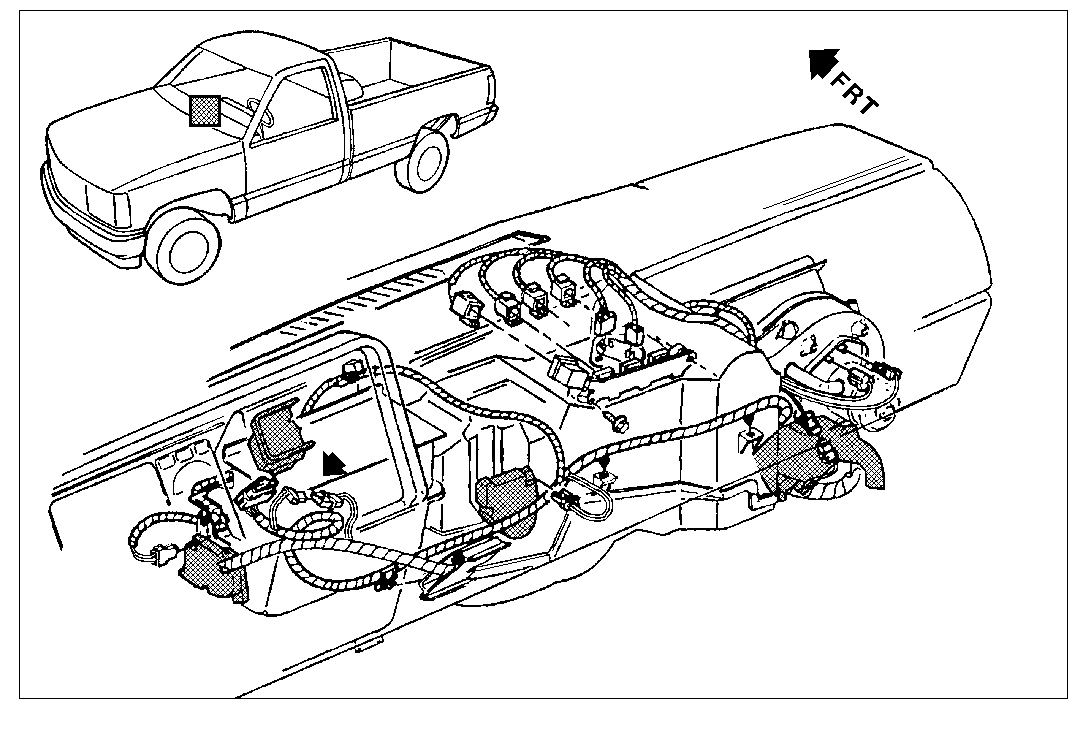 FRT