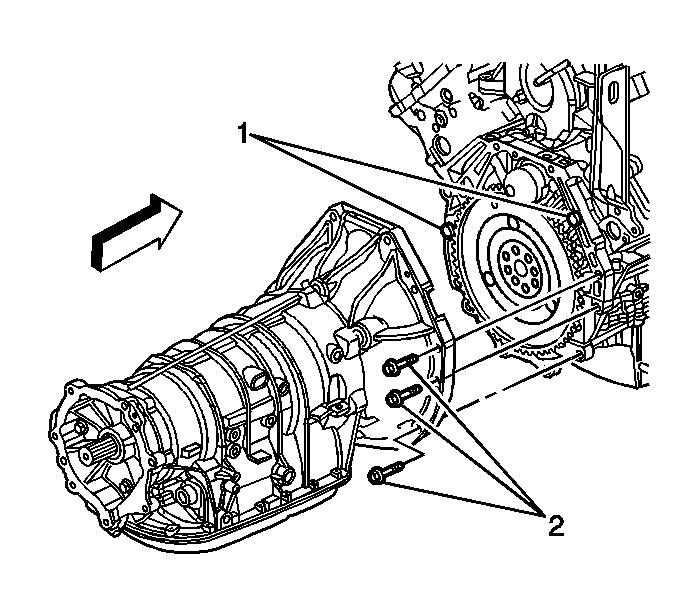 1

2