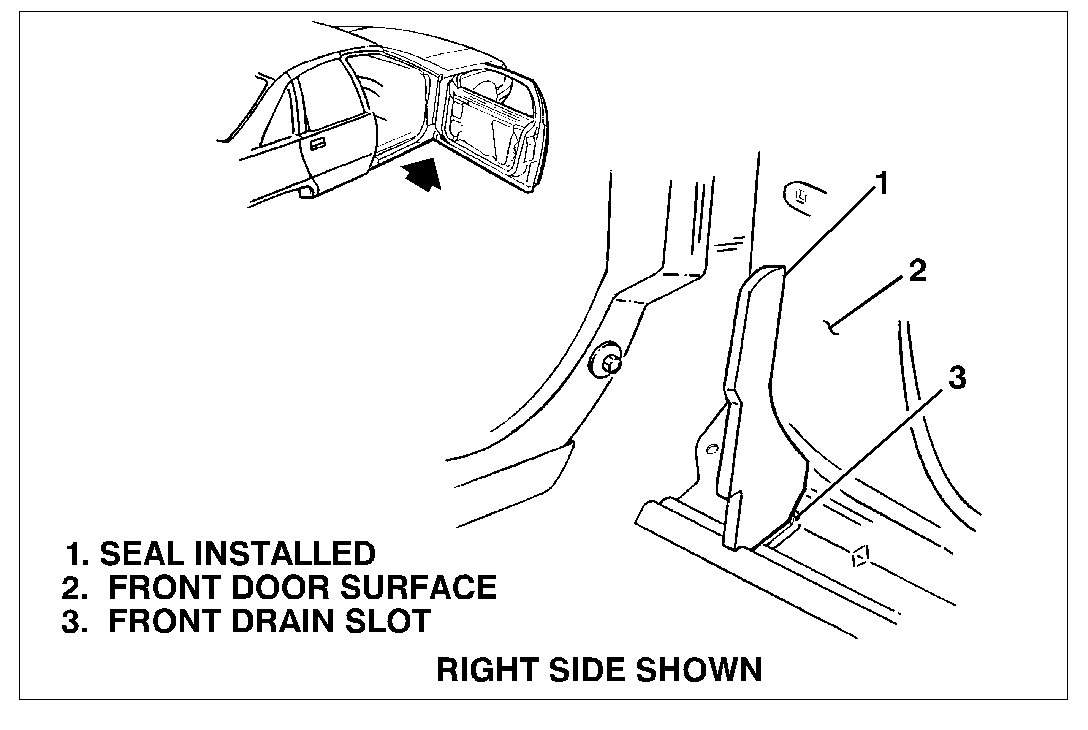 1
2
3

1. SEAL INSTALLED
2. FRONT DOOR SURFACE
3. FRONT DRAIN SLOT

RIGHT SIDE SHOWN