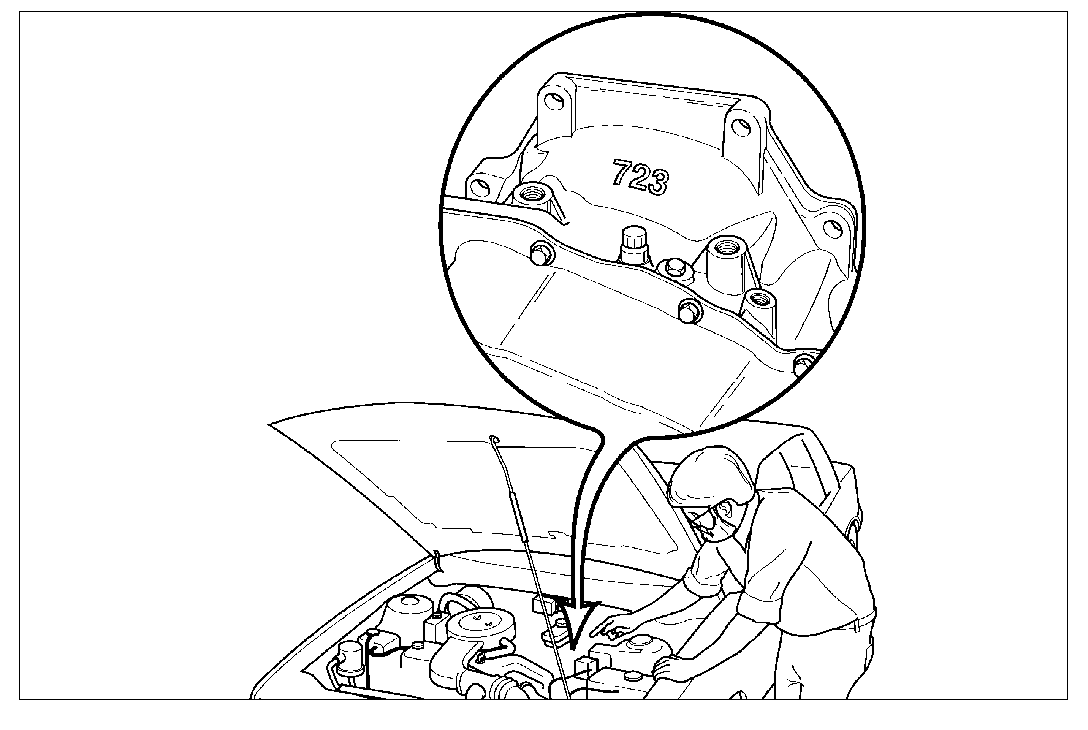 723