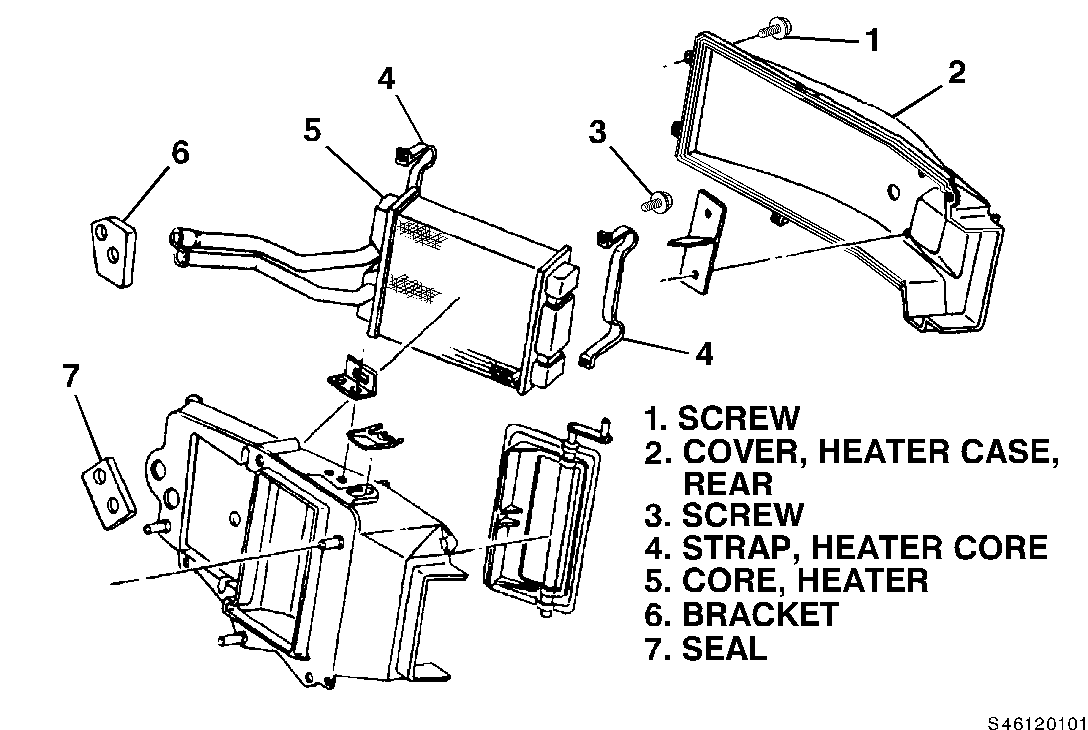 1
2
4
5
3
6
4
7

1. SCREW
2. COVER, HEATER CASE, REAR
3. SCREW
4. STRAP, HEATER CORE
5. CORE, HEATER
6. BRACKET
7. SEAL

S46120101