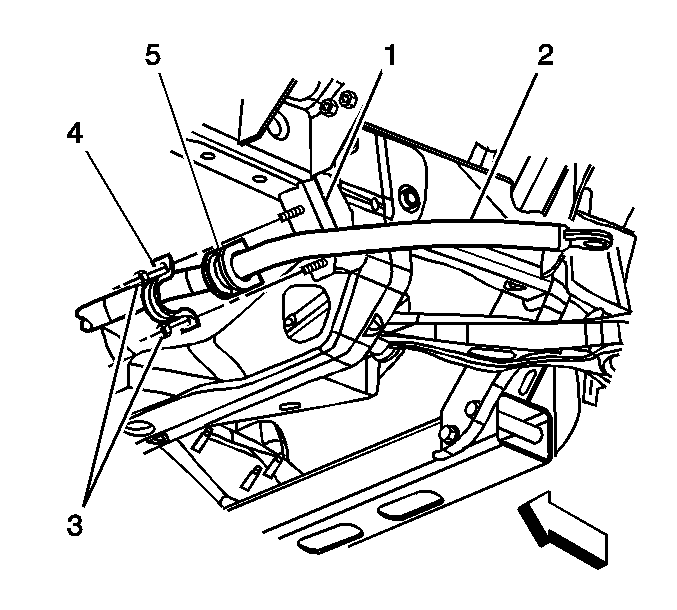 5
1
2
4
3