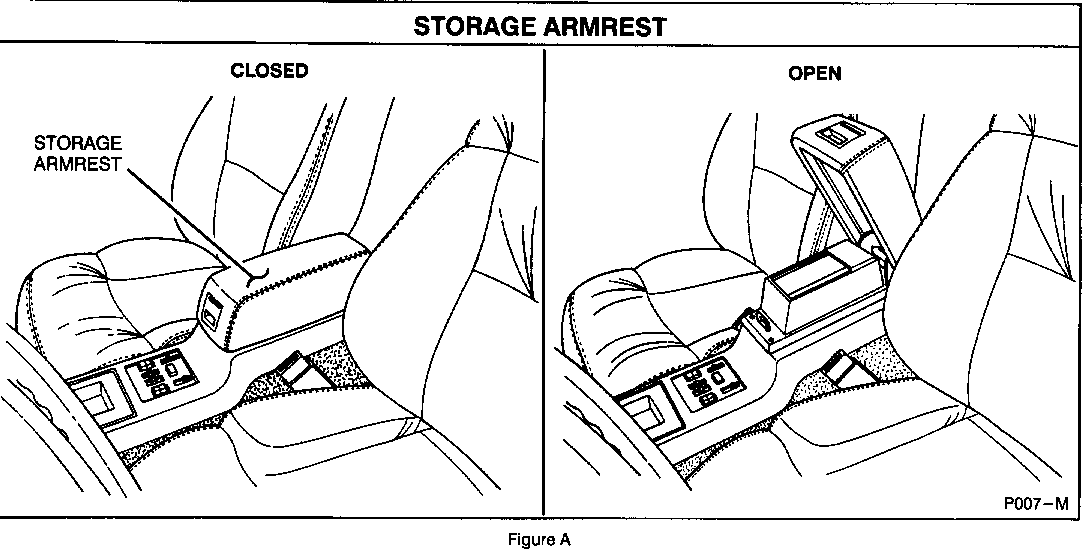 STORAGE ARMREST

CLOSED

STORAGE ARMREST

OPEN

P007–M

Figure A