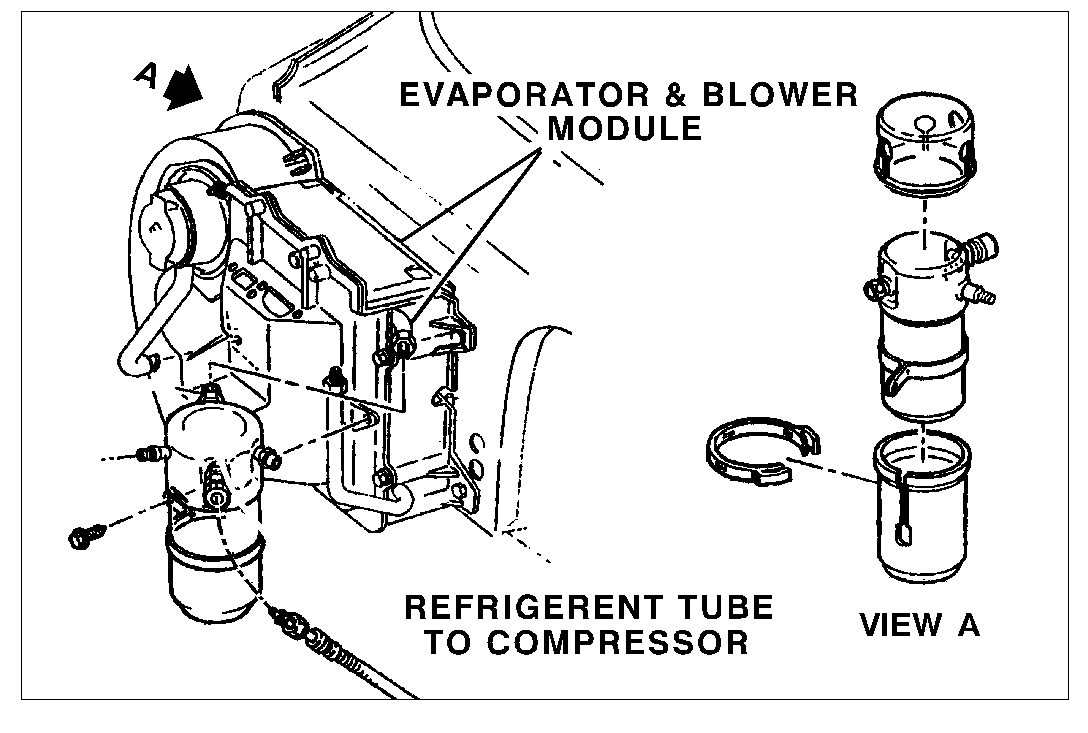 A

EVAPORATOR & BLOWER MODULE

REFRIGERENT TUBE TO COMPRESSOR

VIEW A