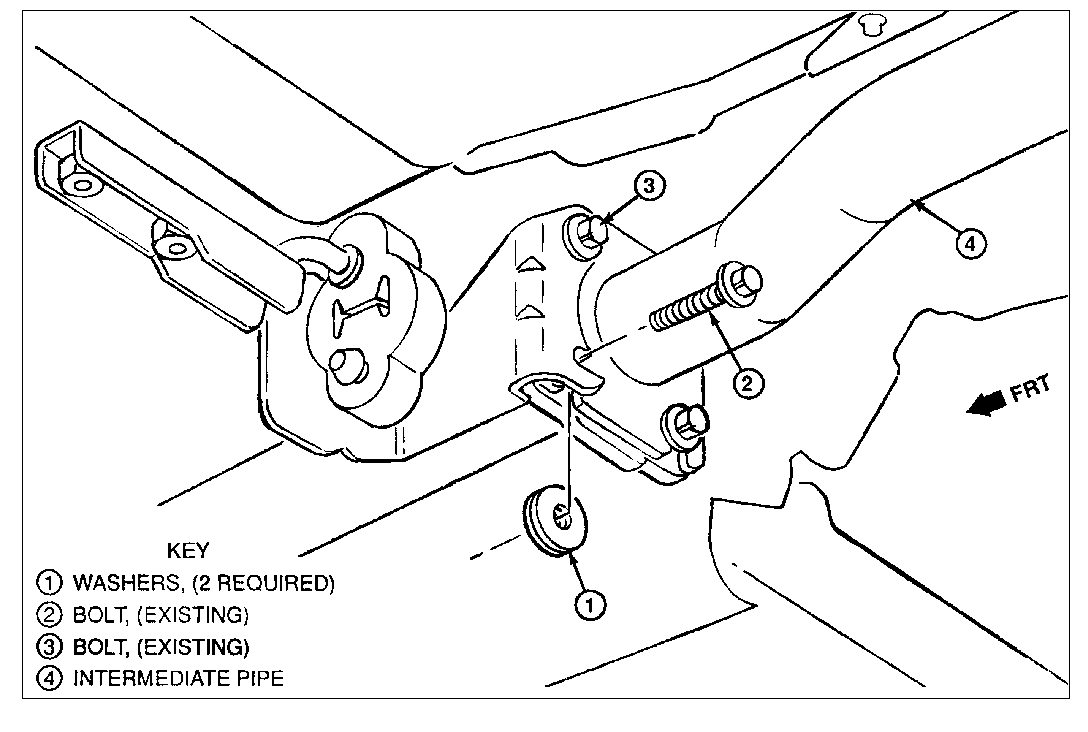 3
4
2
FRT
1
KEY
① WASHERS, (2 REQUIRED)
② BOLT, (EXISTING)
③ BOLT, (EXISTING)
④ INTERMEDIATE PIPE