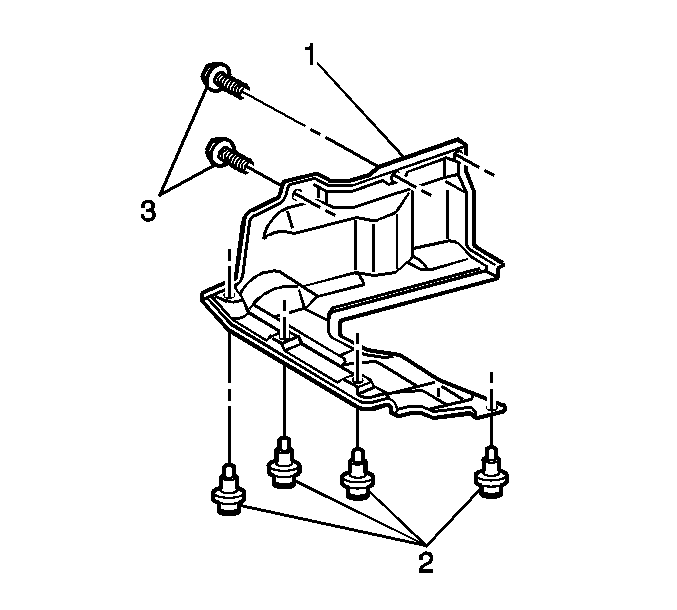 1
3
2