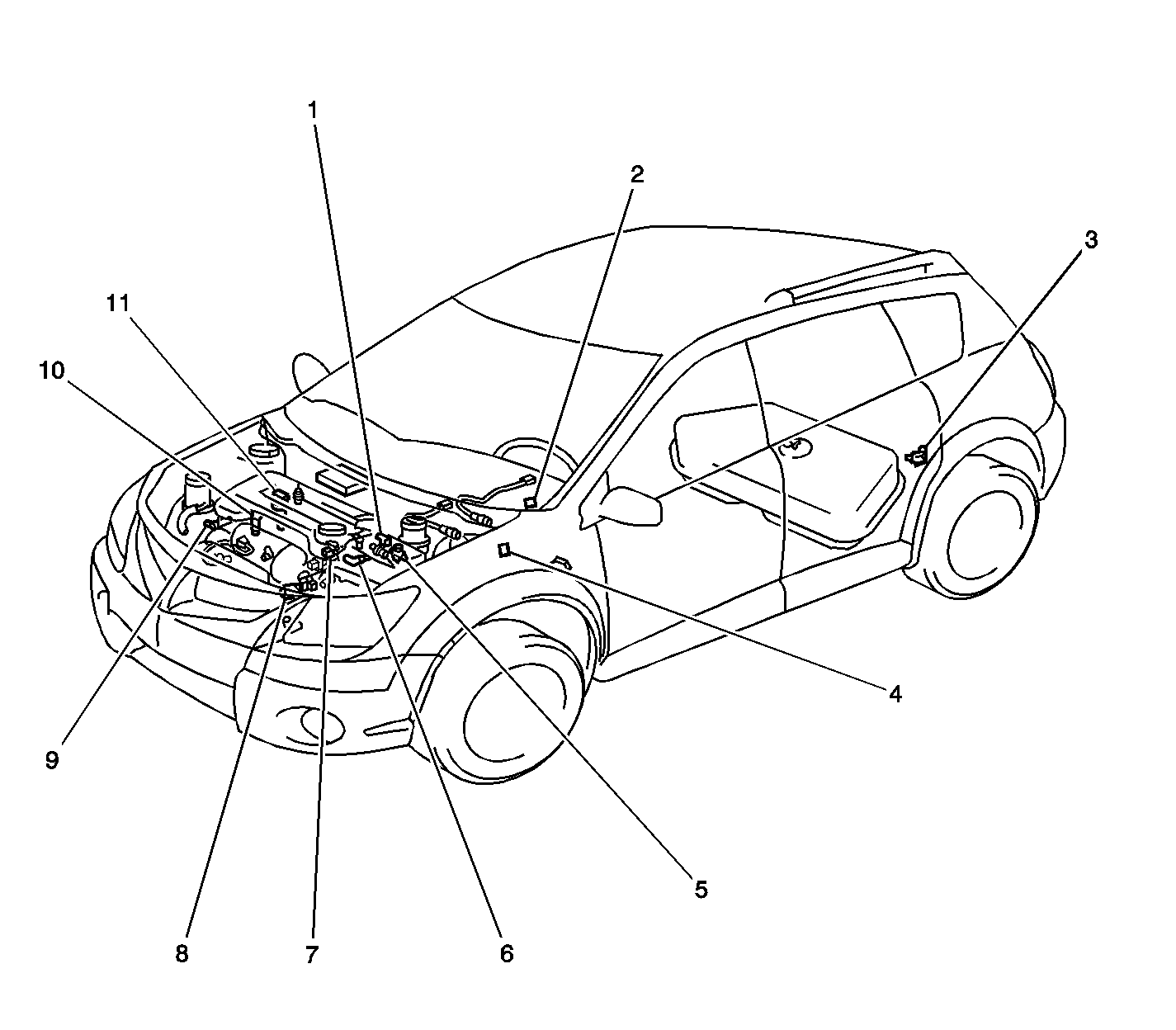 1
2
3
11
10
4
9
5
8
7
6