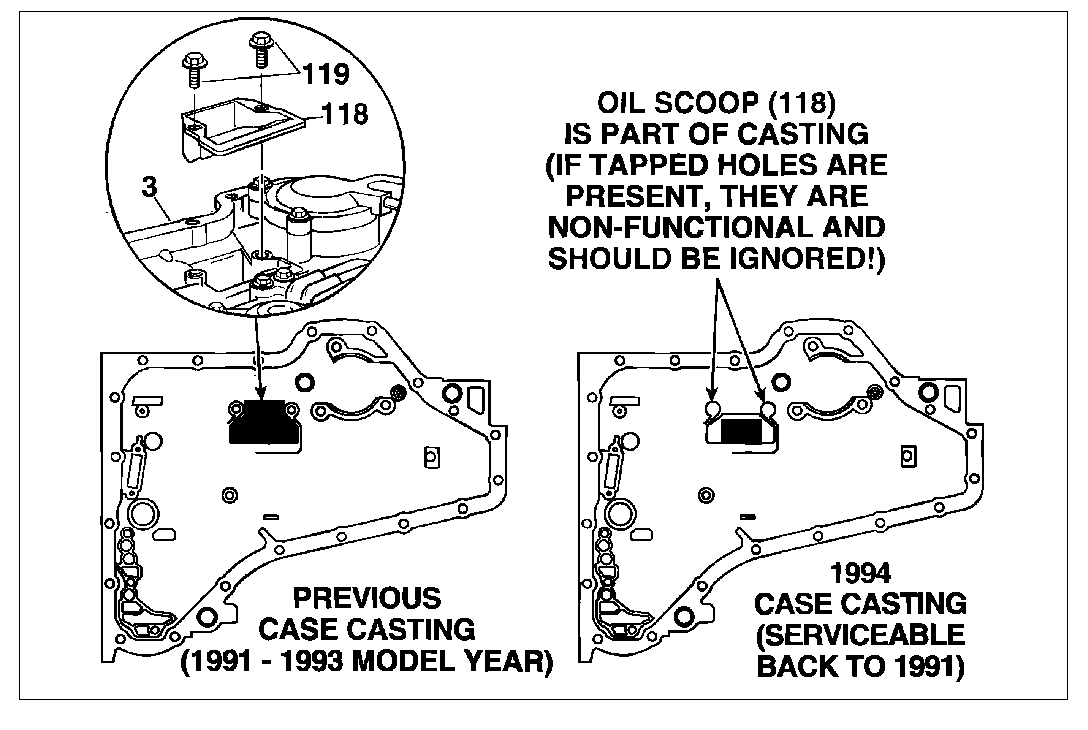 119

118

3

OIL SCOOP (118) IS PART OF CASTING (IF TAPPED HOLES ARE PRESENT, THEY ARE NON-FUNCTIONAL AND SHOULD BE IGNORED!)

PREVIOUS CASE CASTING (1991 - 1993 MODEL YEAR)

1994 CASE CASTING (SERVICEABLE BACK TO 1991)