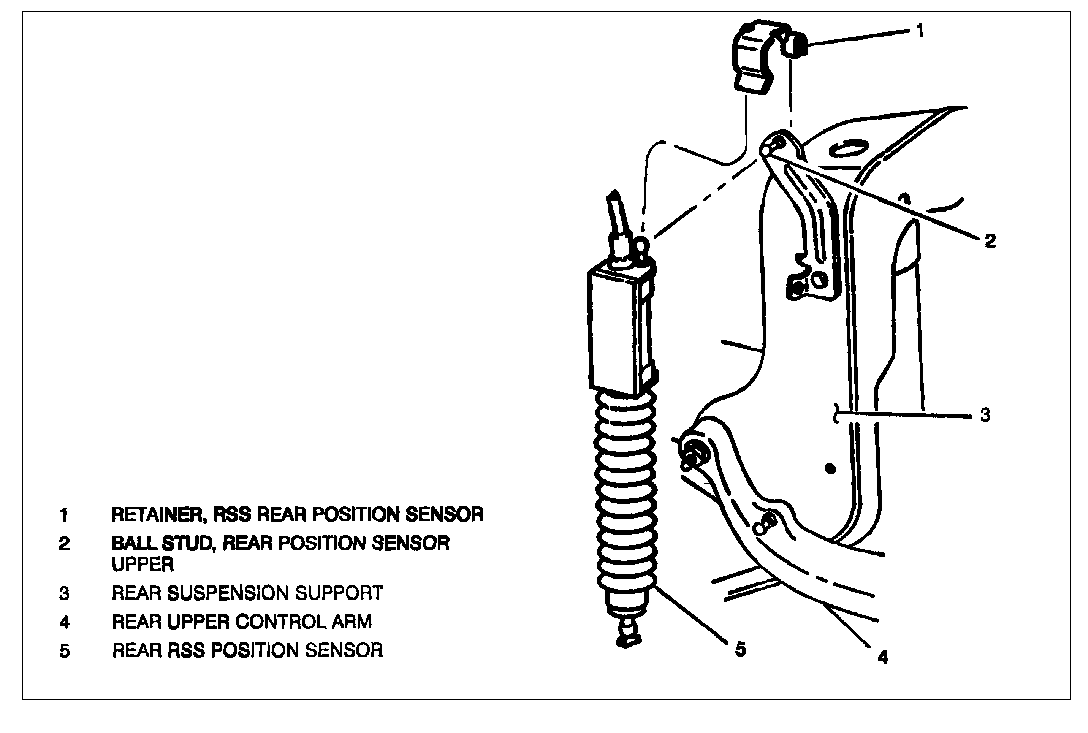 1

2

3

5

4

1 RETAINER, RSS REAR POSITION SENSOR
2 BALL STUD, REAR POSITION SENSOR UPPER
3 REAR SUSPENSION SUPPORT
4 REAR UPPER CONTROL ARM
5 REAR RSS POSITION SENSOR